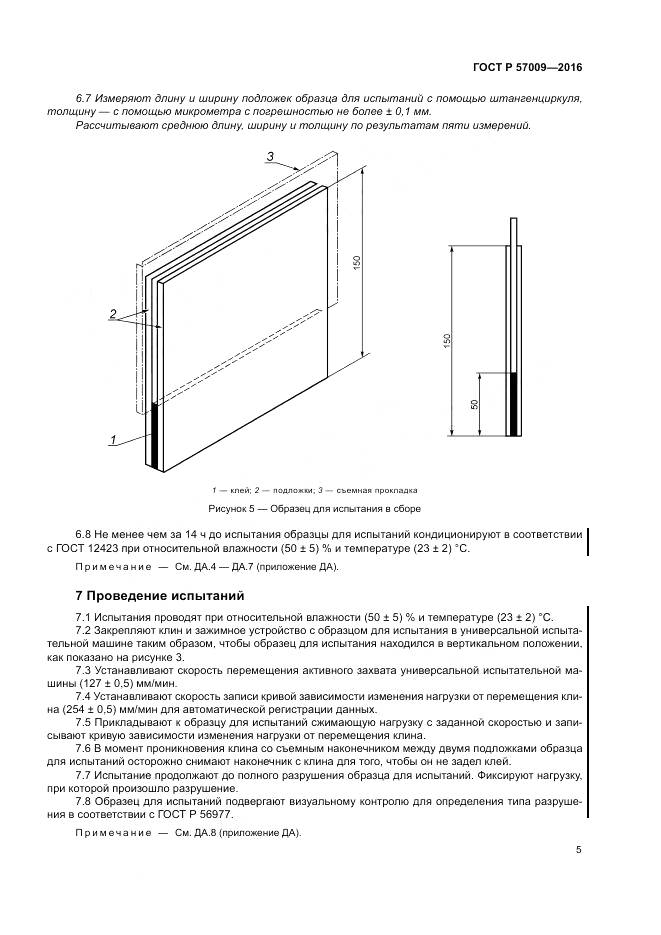 ГОСТ Р 57009—2016

6.7 Измеряют длину и ширину подложек образца для испытаний с помощью штангенциркуля, толщину — с помощью микрометра с погрешностью не более ± 0,1 мм.

Рассчитывают среднюю длину, ширину и толщину по результатам пяти измерений.

3

150

2

1

150

50

1 — клей; 2 — подложки; 3 — съемная прокладка

Рисунок 5 — Образец для испытания в сборе

6.8 Не менее чем за 14 ч до испытания образцы для испытаний кондиционируют в соответствии с ГОСТ 12423 при относительной влажности (50 ± 5) % и температуре (23 ± 2) °С.

Примечание — См. ДА.4 — ДА.7 (приложение ДА).

7 Проведение испытаний

7.1 Испытания проводят при относительной влажности (50 ± 5) % и температуре (23 ± 2) °С.

7.2 Закрепляют клин и зажимное устройство с образцом для испытания в универсальной испытательной машине таким образом, чтобы образец для испытания находился в вертикальном положении, как показано на рисунке 3.

7.3 Устанавливают скорость перемещения активного захвата универсальной испытательной машины (127 ± 0,5) мм/мин.

7.4 Устанавливают скорость записи кривой зависимости изменения нагрузки от перемещения клина (254 ± 0,5) мм/мин для автоматической регистрации данных.

7.5 Прикладывают к образцу для испытаний сжимающую нагрузку с заданной скоростью и записывают кривую зависимости изменения нагрузки от перемещения клина.

7.6 В момент проникновения клина со съемным наконечником между двумя подложками образца для испытаний осторожно снимают наконечник с клина для того, чтобы он не задел клей.

7.7 Испытание продолжают до полного разрушения образца для испытаний. Фиксируют нагрузку, при которой произошло разрушение.

7.8 Образец для испытаний подвергают визуальному контролю для определения типа разрушения в соответствии с ГОСТ Р 56977.

Примечание — См. ДА.8 (приложение ДА).

5