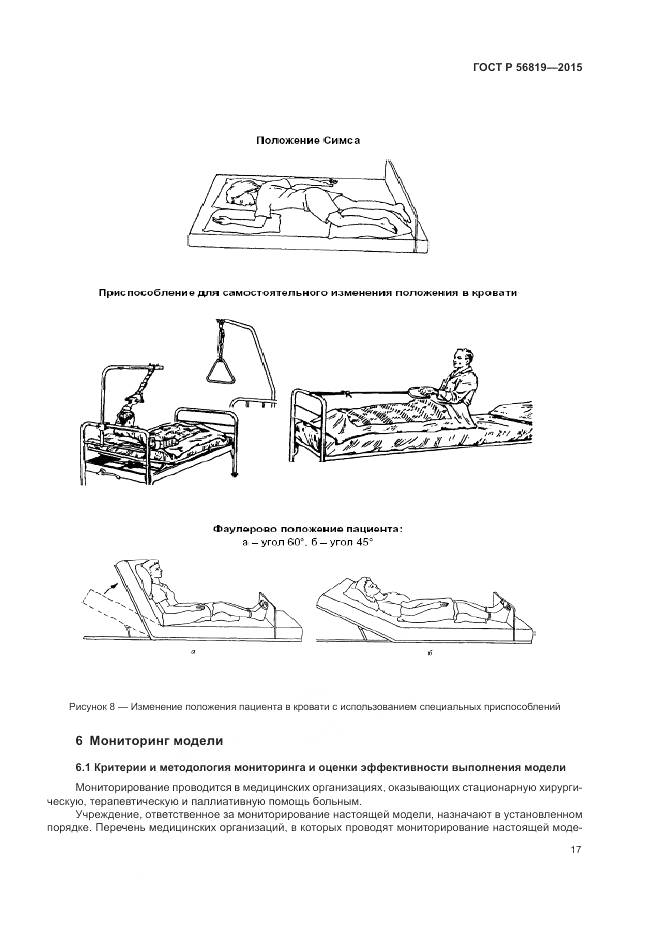 ГОСТ Р 56819—2015

Положение Симса

Приспособление для самостоятельного изменения положения в кровати

Фаулерово положение пациента:
а – угол 60°, б – угол 45°

а

б

Рисунок 8 — Изменение положения пациента в кровати с использованием специальных приспособлений

6 Мониторинг модели

6.1 Критерии и методология мониторинга и оценки эффективности выполнения модели

Мониторирование проводится в медицинских организациях, оказывающих стационарную хирургическую, терапевтическую и паллиативную помощь больным.

Учреждение, ответственное за мониторирование настоящей модели, назначают в установленном порядке. Перечень медицинских организаций, в которых проводят мониторирование настоящей моде-

17