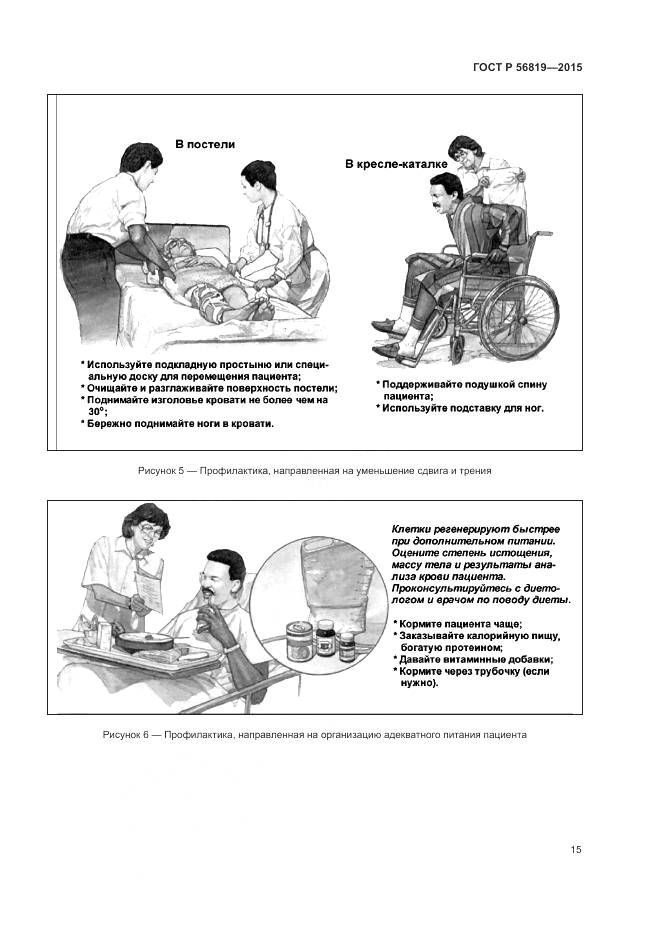 ГОСТ Р 56819—2015

В постели

В кресле-каталке

* Используйте подкладную простыню или специальную доску для перемещения пациента;
* Очищайте и разглаживайте поверхность постели;
* Поднимайте изголовье кровати не более чем на 30°;
* Бережно поднимайте ноги в кровати.

* Поддерживайте подушкой спину пациента;
* Используйте подставку для ног.

Рисунок 5 — Профилактика, направленная на уменьшение сдвига и трения

Клетки регенерируют быстрее при дополнительном питании. Оцените степень истощения, массу тела и результаты анализа крови пациента. Проконсультируйтесь с диетологом и врачом по поводу диеты.

* Кормите пациента чаще;
* Заказывайте калорийную пищу, богатую протеином;
* Давайте витаминные добавки;
* Кормите через трубочку (если нужно).

Рисунок 6 — Профилактика, направленная на организацию адекватного питания пациента

15