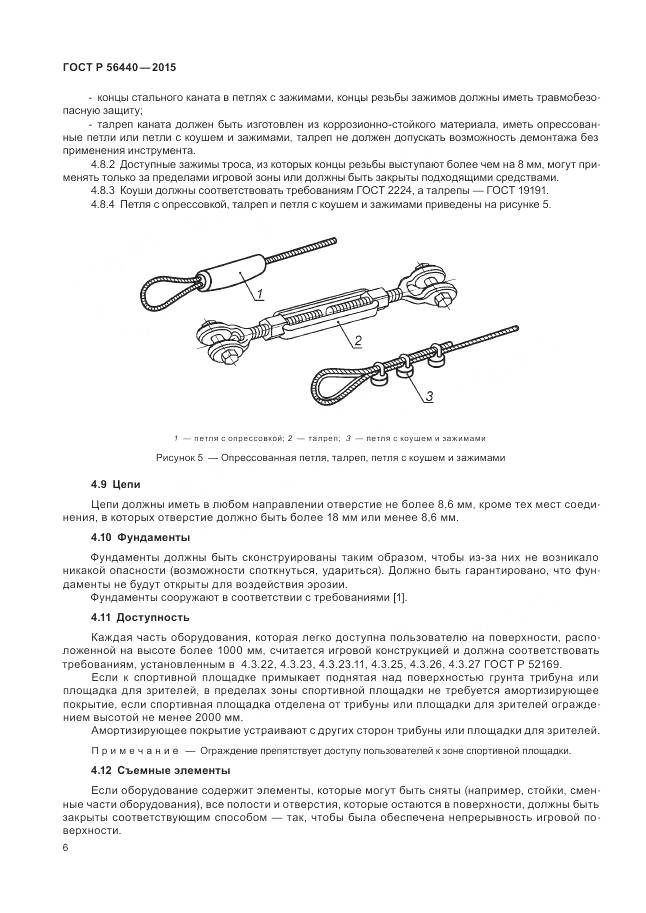 ГОСТ Р 56440—2015

- концы стального каната в петлях с зажимами, концы резьбы зажимов должны иметь травмобезопасную защиту;

- талреп каната должен быть изготовлен из коррозионно-стойкого материала, иметь опрессованные петли или петли с коушем и зажимами, талреп не должен допускать возможность демонтажа без применения инструмента.

4.8.2 Доступные зажимы троса, из которых концы резьбы выступают более чем на 8 мм, могут применять только за пределами игровой зоны или должны быть закрыты подходящими средствами.

4.8.3 Коуши должны соответствовать требованиям ГОСТ 2224, а талрепы — ГОСТ 19191.

4.8.4 Петля с опрессовкой, талреп и петля с коушем и зажимами приведены на рисунке 5.

1

2

3

1 — петля с опрессовкой; 2 — талреп; 3 — петля с коушем и зажимами

Рисунок 5 — Опрессованная петля, талреп, петля с коушем и зажимами

4.9 Цепи

Цепи должны иметь в любом направлении отверстие не более 8,6 мм, кроме тех мест соединения, в которых отверстие должно быть более 18 мм или менее 8,6 мм.

4.10 Фундаменты

Фундаменты должны быть сконструированы таким образом, чтобы из-за них не возникало никакой опасности (возможности споткнуться, удариться). Должно быть гарантировано, что фундаменты не будут открыты для воздействия эрозии.

Фундаменты сооружают в соответствии с требованиями [1].

4.11 Доступность

Каждая часть оборудования, которая легко доступна пользователю на поверхности, расположенной на высоте более 1000 мм, считается игровой конструкцией и должна соответствовать требованиям, установленным в 4.3.22, 4.3.23, 4.3.23.11, 4.3.25, 4.3.26, 4.3.27 ГОСТ Р 52169.

Если к спортивной площадке примыкает поднятая над поверхностью грунта трибуна или площадка для зрителей, в пределах зоны спортивной площадки не требуется амортизирующее покрытие, если спортивная площадка отделена от трибуны или площадки для зрителей ограждением высотой не менее 2000 мм.

Амортизирующее покрытие устраивают с других сторон трибуны или площадки для зрителей.

Примечание — Ограждение препятствует доступу пользователей к зоне спортивной площадки.

4.12 Съемные элементы

Если оборудование содержит элементы, которые могут быть сняты (например, стойки, сменные части оборудования), все полости и отверстия, которые остаются в поверхности, должны быть закрыты соответствующим способом — так, чтобы была обеспечена непрерывность игровой поверхности.

6