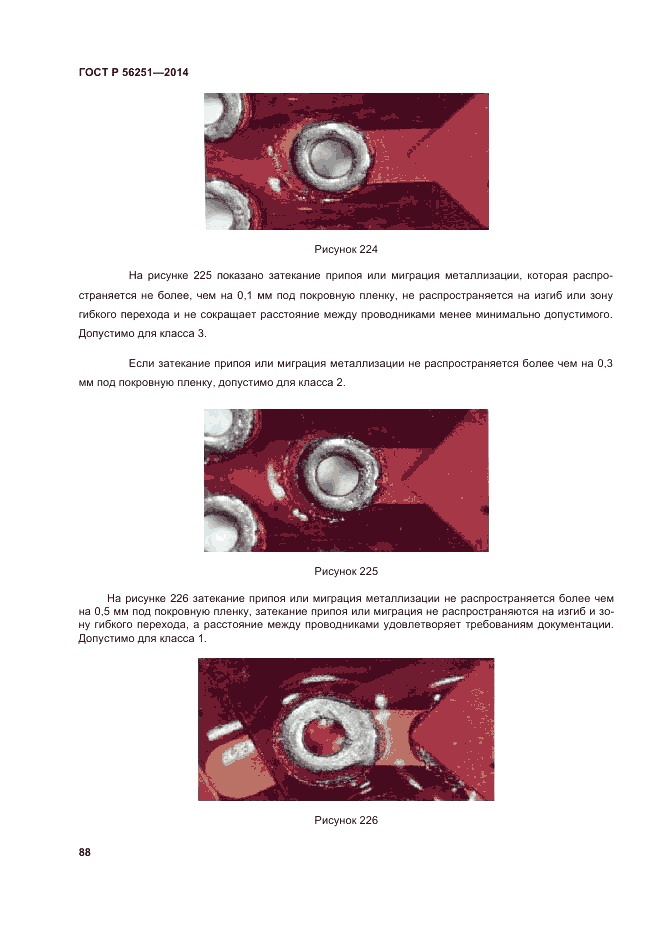 ГОСТ Р 56251—2014

Рисунок 224

На рисунке 225 показано затекание припоя или миграция металлизации, которая распространяется не более, чем на 0,1 мм под покровную пленку, не распространяется на изгиб или зону гибкого перехода и не сокращает расстояние между проводниками менее минимально допустимого. Допустимо для класса 3.

Если затекание припоя или миграция металлизации не распространяется более чем на 0,3 мм под покровную пленку, допустимо для класса 2.

Рисунок 225

На рисунке 226 затекание припоя или миграция металлизации не распространяется более чем на 0,5 мм под покровную пленку, затекание припоя или миграция не распространяются на изгиб и зону гибкого перехода, а расстояние между проводниками удовлетворяет требованиям документации. Допустимо для класса 1.

Рисунок 226

88