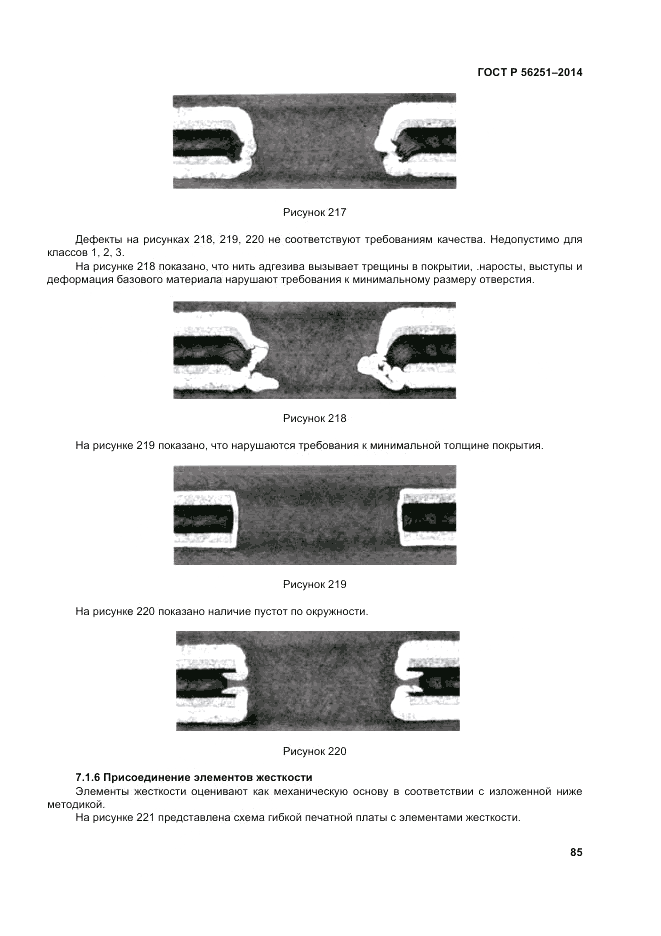 ГОСТ Р 56251–2014

Рисунок 217

Дефекты на рисунках 218, 219, 220 не соответствуют требованиям качества. Недопустимо для классов 1, 2, 3.

На рисунке 218 показано, что нить адгезива вызывает трещины в покрытии, .наросты, выступы и деформация базового материала нарушают требования к минимальному размеру отверстия.

Рисунок 218

На рисунке 219 показано, что нарушаются требования к минимальной толщине покрытия.

Рисунок 219

На рисунке 220 показано наличие пустот по окружности.

Рисунок 220

7.1.6 Присоединение элементов жесткости

Элементы жесткости оценивают как механическую основу в соответствии с изложенной ниже методикой.

На рисунке 221 представлена схема гибкой печатной платы с элементами жесткости.

85