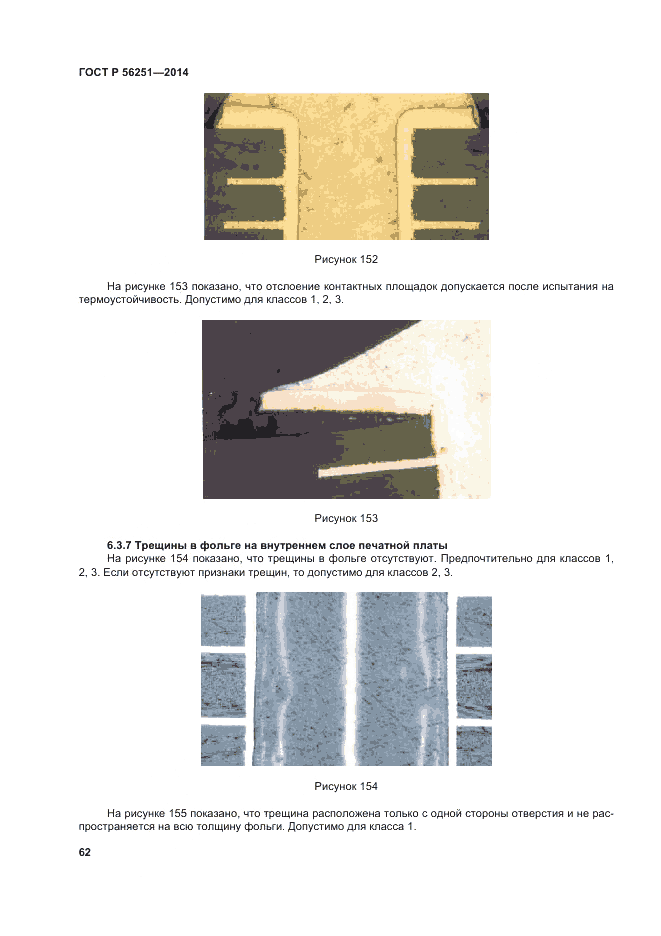 ГОСТ Р 56251—2014

Рисунок 152

На рисунке 153 показано, что отслоение контактных площадок допускается после испытания на термоустойчивость. Допустимо для классов 1, 2, 3.

Рисунок 153

6.3.7 Трещины в фольге на внутреннем слое печатной платы

На рисунке 154 показано, что трещины в фольге отсутствуют. Предпочтительно для классов 1, 2, 3. Если отсутствуют признаки трещин, то допустимо для классов 2, 3.

Рисунок 154

На рисунке 155 показано, что трещина расположена только с одной стороны отверстия и не распространяется на всю толщину фольги. Допустимо для класса 1.

62