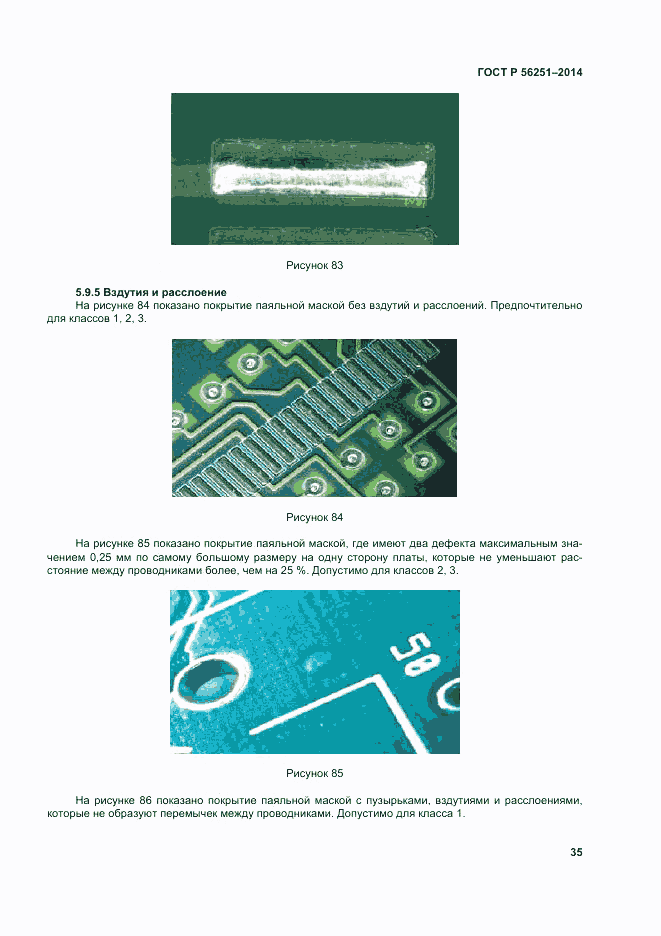 ГОСТ Р 56251–2014

Рисунок 83

5.9.5 Вздутия и расслоение

На рисунке 84 показано покрытие паяльной маской без вздутий и расслоений. Предпочтительно для классов 1, 2, 3.

Рисунок 84

На рисунке 85 показано покрытие паяльной маской, где имеют два дефекта максимальным значением 0,25 мм по самому большому размеру на одну сторону платы, которые не уменьшают расстояние между проводниками более, чем на 25 %. Допустимо для классов 2, 3.

58

Рисунок 85

На рисунке 86 показано покрытие паяльной маской с пузырьками, вздутиями и расслоениями, которые не образуют перемычек между проводниками. Допустимо для класса 1.

35