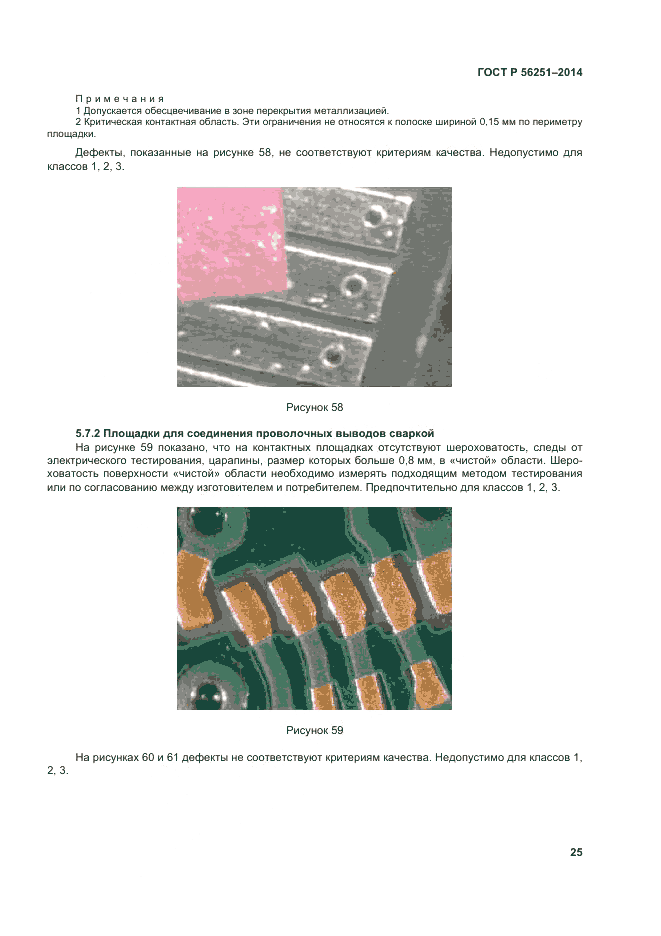 ГОСТ Р 56251–2014

Примечания
1 Допускается обесцвечивание в зоне перекрытия металлизацией.
2 Критическая контактная область. Эти ограничения не относятся к полоске шириной 0,15 мм по периметру площадки.

Дефекты, показанные на рисунке 58, не соответствуют критериям качества. Недопустимо для классов 1, 2, 3.

Рисунок 58

5.7.2 Площадки для соединения проволочных выводов сваркой
На рисунке 59 показано, что на контактных площадках отсутствуют шероховатость, следы от электрического тестирования, царапины, размер которых больше 0,8 мм, в «чистой» области. Шероховатость поверхности «чистой» области необходимо измерять подходящим методом тестирования или по согласованию между изготовителем и потребителем. Предпочтительно для классов 1, 2, 3.

Рисунок 59

На рисунках 60 и 61 дефекты не соответствуют критериям качества. Недопустимо для классов 1, 2, 3.

25