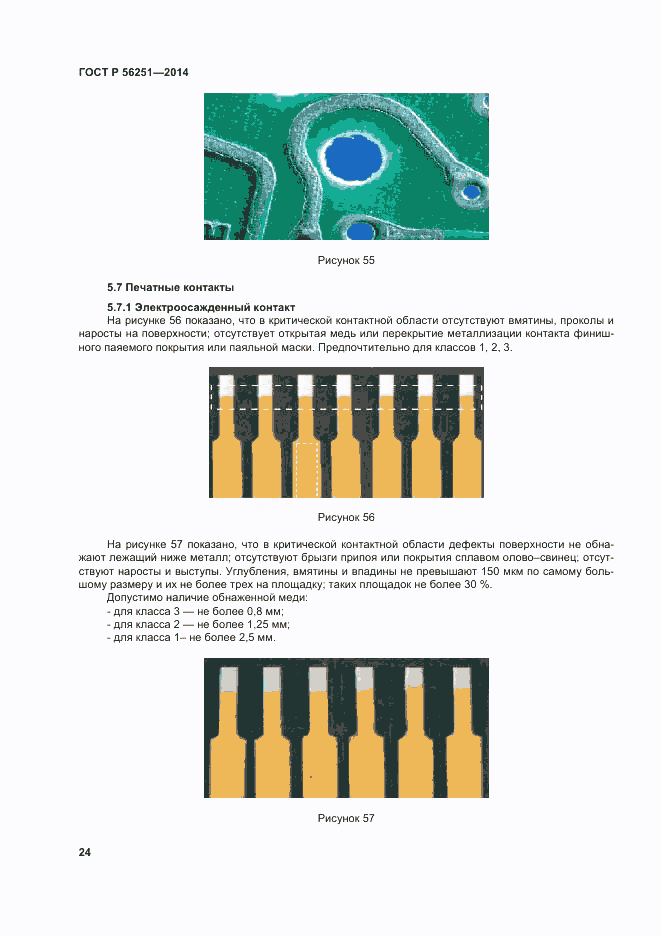 ГОСТ Р 56251—2014

Рисунок 55

5.7 Печатные контакты

5.7.1 Электроосажденный контакт

На рисунке 56 показано, что в критической контактной области отсутствуют вмятины, проколы и наросты на поверхности; отсутствует открытая медь или перекрытие металлизации контакта финишного паяемого покрытия или паяльной маски. Предпочтительно для классов 1, 2, 3.

Рисунок 56

На рисунке 57 показано, что в критической контактной области дефекты поверхности не обнажают лежащий ниже металл; отсутствуют брызги припоя или покрытия сплавом олово–свинец; отсутствуют наросты и выступы. Углубления, вмятины и впадины не превышают 150 мкм по самому большому размеру и их не более трех на площадку; таких площадок не более 30 %.

Допустимо наличие обнаженной меди:
- для класса 3 — не более 0,8 мм;
- для класса 2 — не более 1,25 мм;
- для класса 1– не более 2,5 мм.

Рисунок 57

24