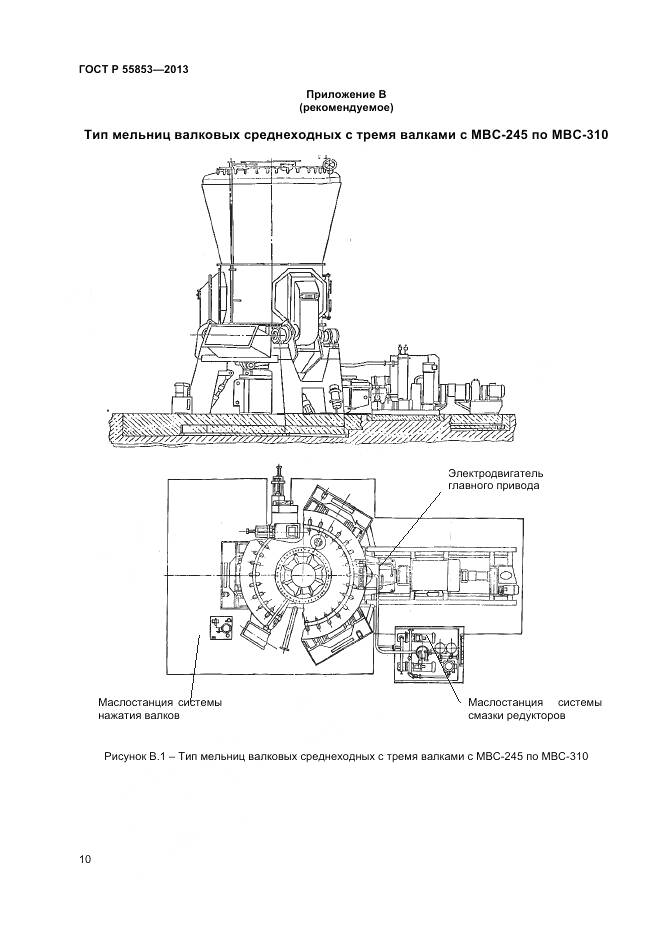 ГОСТ Р 55853—2013

Приложение В
(рекомендуемое)

Тип мельниц валковых среднеходных с тремя валками с МВС-245 по МВС-310

Электродвигатель главного привода

Маслостанция системы нажатия валков

Маслостанция системы смазки редукторов

Рисунок В.1 – Тип мельниц валковых среднеходных с тремя валками с МВС-245 по МВС-310

10