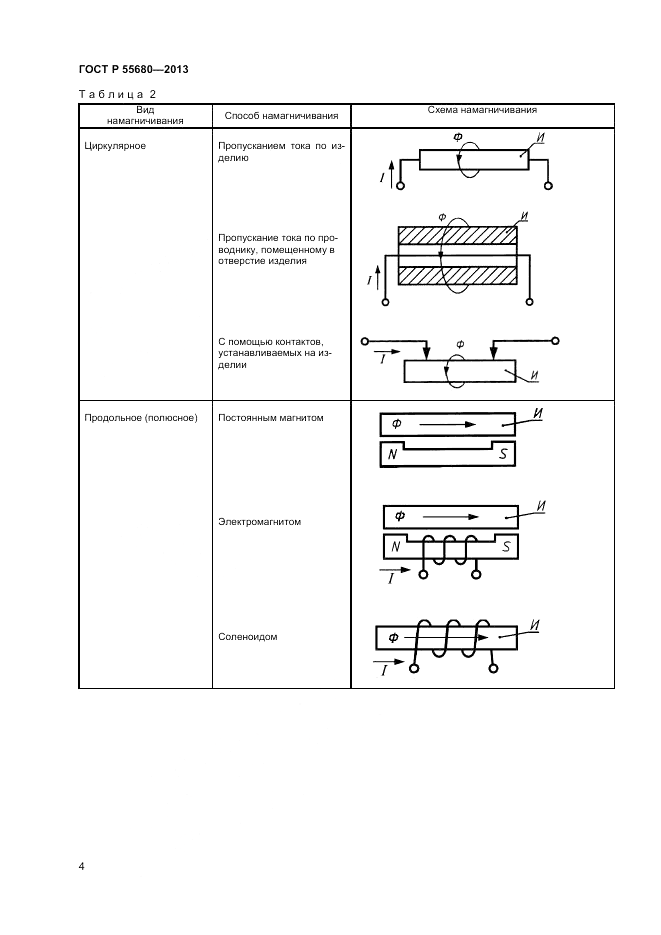 ГОСТ Р 55680—2013

Таблица 2

| Вид намагничивания | Способ намагничивания | Схема намагничивания |
|---|---|---|
| Циркулярное | Пропусканием тока по изделию | Ф И I |
| | Пропускание тока по проводнику, помещенному в отверстие изделия | Ф И I |
| | С помощью контактов, устанавливаемых на изделии | Ф I И |
| Продольное (полюсное) | Постоянным магнитом | Ф И N S |
| | Электромагнитом | Ф И N S I |
| | Соленоидом | Ф И I |

4