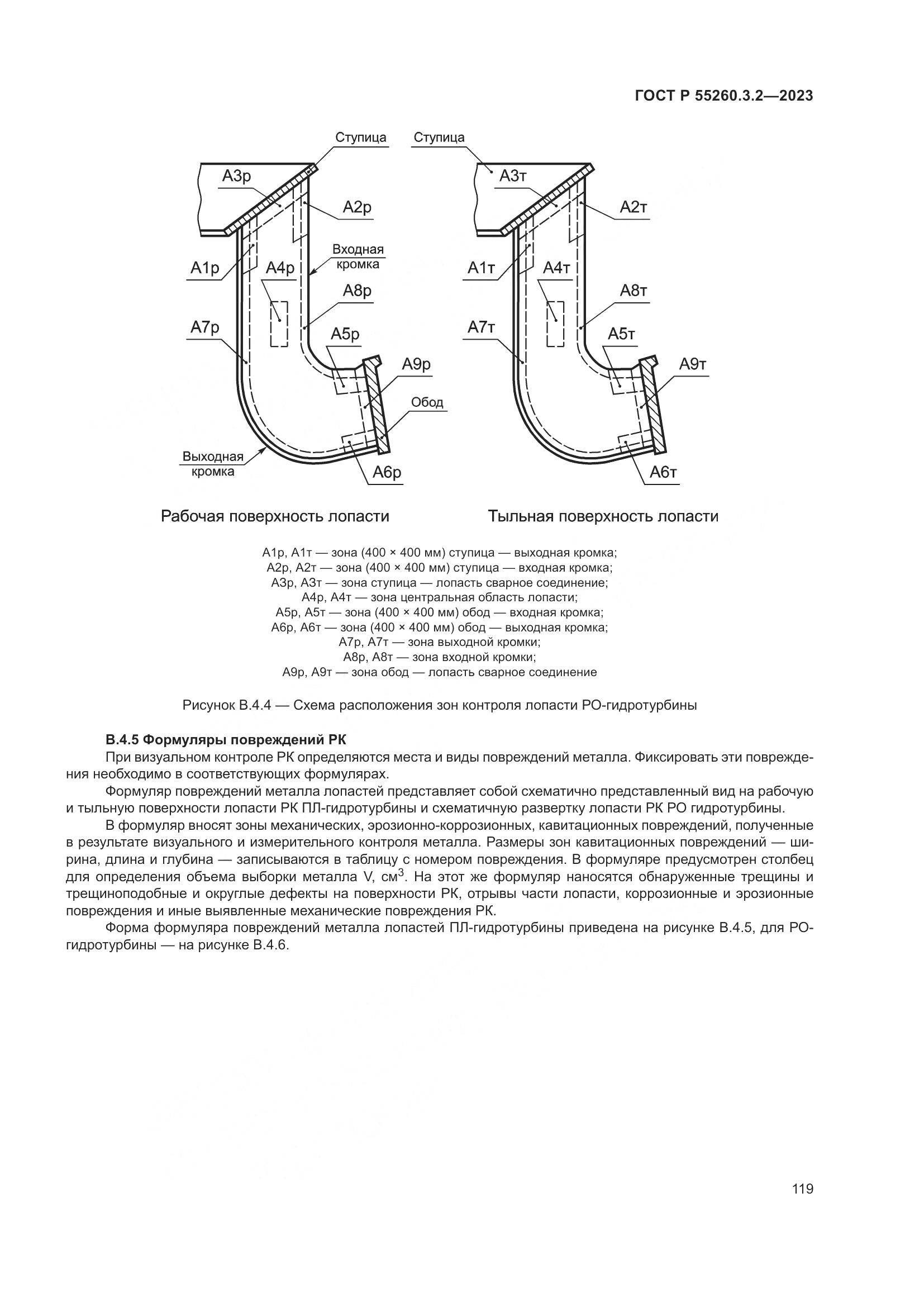 ГОСТ Р 55260.3.2—2023

Ступица

А3р

А2р

Входная кромка

А1р

А4р

А8р

А7р

А5р

А9р

Обод

Выходная кромка

А6р

Ступица

А3т

А2т

А1т

А4т

А8т

А7т

А5т

А9т

А6т

Рабочая поверхность лопасти

Тыльная поверхность лопасти

А1р, А1т — зона (400 × 400 мм) ступица — выходная кромка;
А2р, А2т — зона (400 × 400 мм) ступица — входная кромка;
А3р, А3т — зона ступица — лопасть сварное соединение;
А4р, А4т — зона центральная область лопасти;
А5р, А5т — зона (400 × 400 мм) обод — входная кромка;
А6р, А6т — зона (400 × 400 мм) обод — выходная кромка;
А7р, А7т — зона выходной кромки;
А8р, А8т — зона входной кромки;
А9р, А9т — зона обод — лопасть сварное соединение

Рисунок В.4.4 — Схема расположения зон контроля лопасти РО-гидротурбины

В.4.5 Формуляры повреждений РК

При визуальном контроле РК определяются места и виды повреждений металла. Фиксировать эти повреждения необходимо в соответствующих формулярах.

Формуляр повреждений металла лопастей представляет собой схематично представленный вид на рабочую и тыльную поверхности лопасти РК ПЛ-гидротурбины и схематичную развертку лопасти РК РО гидротурбины.

В формуляр вносят зоны механических, эрозионно-коррозионных, кавитационных повреждений, полученные в результате визуального и измерительного контроля металла. Размеры зон кавитационных повреждений — ширина, длина и глубина — записываются в таблицу с номером повреждения. В формуляре предусмотрен столбец для определения объема выборки металла V, см$^3$. На этот же формуляр наносятся обнаруженные трещины и трещиноподобные и округлые дефекты на поверхности РК, отрывы части лопасти, коррозионные и эрозионные повреждения и иные выявленные механические повреждения РК.

Форма формуляра повреждений металла лопастей ПЛ-гидротурбины приведена на рисунке В.4.5, для РО-гидротурбины — на рисунке В.4.6.

119