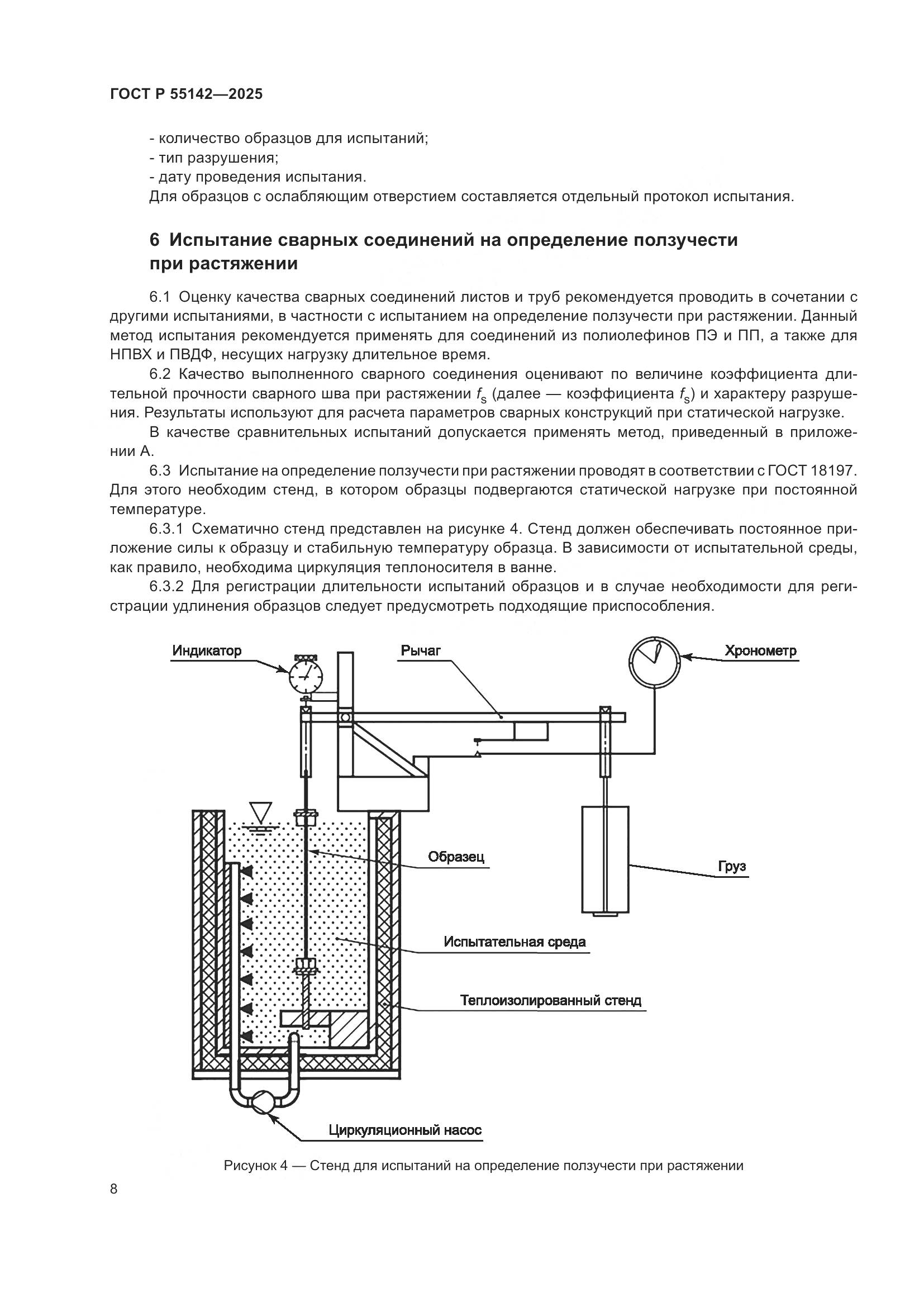 ГОСТ Р 55142—2025

- количество образцов для испытаний;
- тип разрушения;
- дату проведения испытания.
Для образцов с ослабляющим отверстием составляется отдельный протокол испытания.

6 Испытание сварных соединений на определение ползучести при растяжении

6.1 Оценку качества сварных соединений листов и труб рекомендуется проводить в сочетании с другими испытаниями, в частности с испытанием на определение ползучести при растяжении. Данный метод испытания рекомендуется применять для соединений из полиолефинов ПЭ и ПП, а также для НПВХ и ПВДФ, несущих нагрузку длительное время.

6.2 Качество выполненного сварного соединения оценивают по величине коэффициента длительной прочности сварного шва при растяжении $f_s$ (далее — коэффициента $f_s$) и характеру разрушения. Результаты используют для расчета параметров сварных конструкций при статической нагрузке.

В качестве сравнительных испытаний допускается применять метод, приведенный в приложении А.

6.3 Испытание на определение ползучести при растяжении проводят в соответствии с ГОСТ 18197. Для этого необходим стенд, в котором образцы подвергаются статической нагрузке при постоянной температуре.

6.3.1 Схематично стенд представлен на рисунке 4. Стенд должен обеспечивать постоянное приложение силы к образцу и стабильную температуру образца. В зависимости от испытательной среды, как правило, необходима циркуляция теплоносителя в ванне.

6.3.2 Для регистрации длительности испытаний образцов и в случае необходимости для регистрации удлинения образцов следует предусмотреть подходящие приспособления.

Индикатор
Рычаг
Хронометр
Образец
Груз
Испытательная среда
Теплоизолированный стенд
Циркуляционный насос

Рисунок 4 — Стенд для испытаний на определение ползучести при растяжении

8