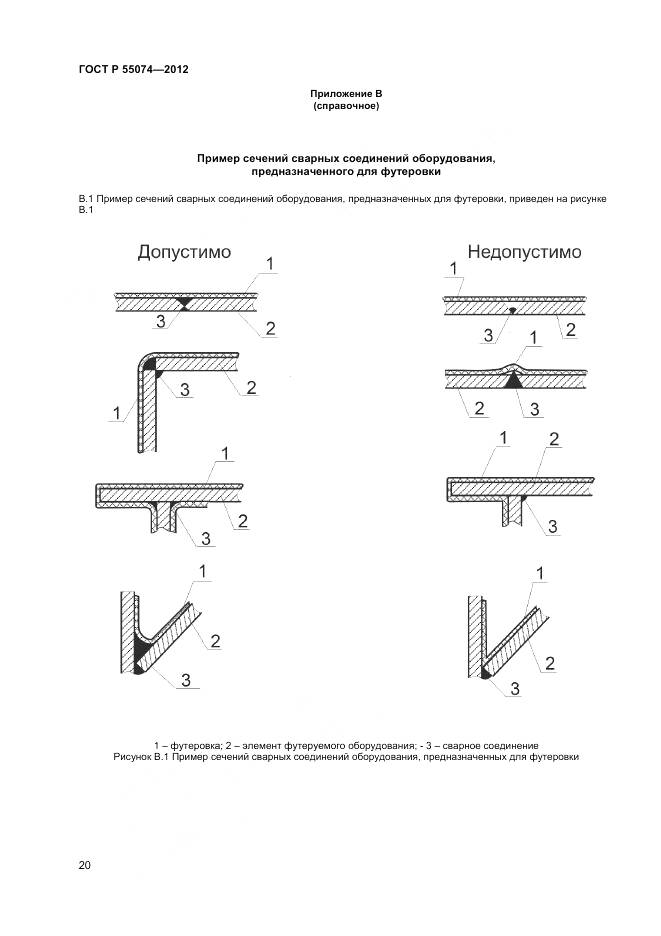 ГОСТ Р 55074—2012

Приложение В
(справочное)

Пример сечений сварных соединений оборудования, предназначенного для футеровки

В.1 Пример сечений сварных соединений оборудования, предназначенных для футеровки, приведен на рисунке В.1

Допустимо

1
3
2

3
2
1

1
2
3

1
2
3

Недопустимо

1
3
2

1
2
3

1
2
3

1
2
3

1 – футеровка; 2 – элемент футеруемого оборудования; - 3 – сварное соединение
Рисунок В.1 Пример сечений сварных соединений оборудования, предназначенных для футеровки

20