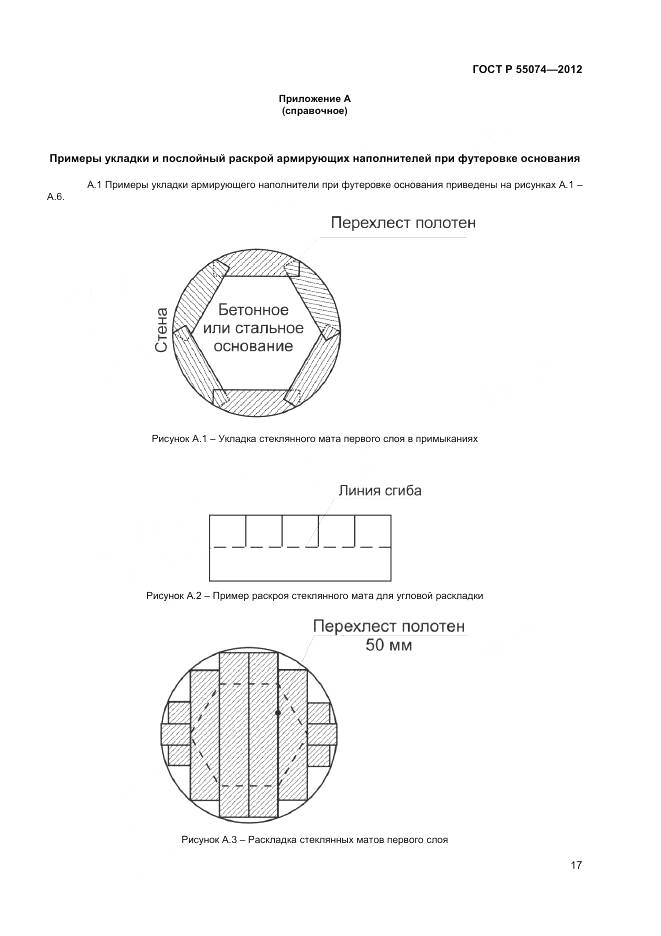 ГОСТ Р 55074—2012

Приложение А
(справочное)

Примеры укладки и послойный раскрой армирующих наполнителей при футеровке основания

А.1 Примеры укладки армирующего наполнители при футеровке основания приведены на рисунках А.1 – А.6.

Перехлест полотен

Стена

Бетонное или стальное основание

Рисунок А.1 – Укладка стеклянного мата первого слоя в примыканиях

Линия сгиба

Рисунок А.2 – Пример раскроя стеклянного мата для угловой раскладки

Перехлест полотен
50 мм

Рисунок А.3 – Раскладка стеклянных матов первого слоя

17