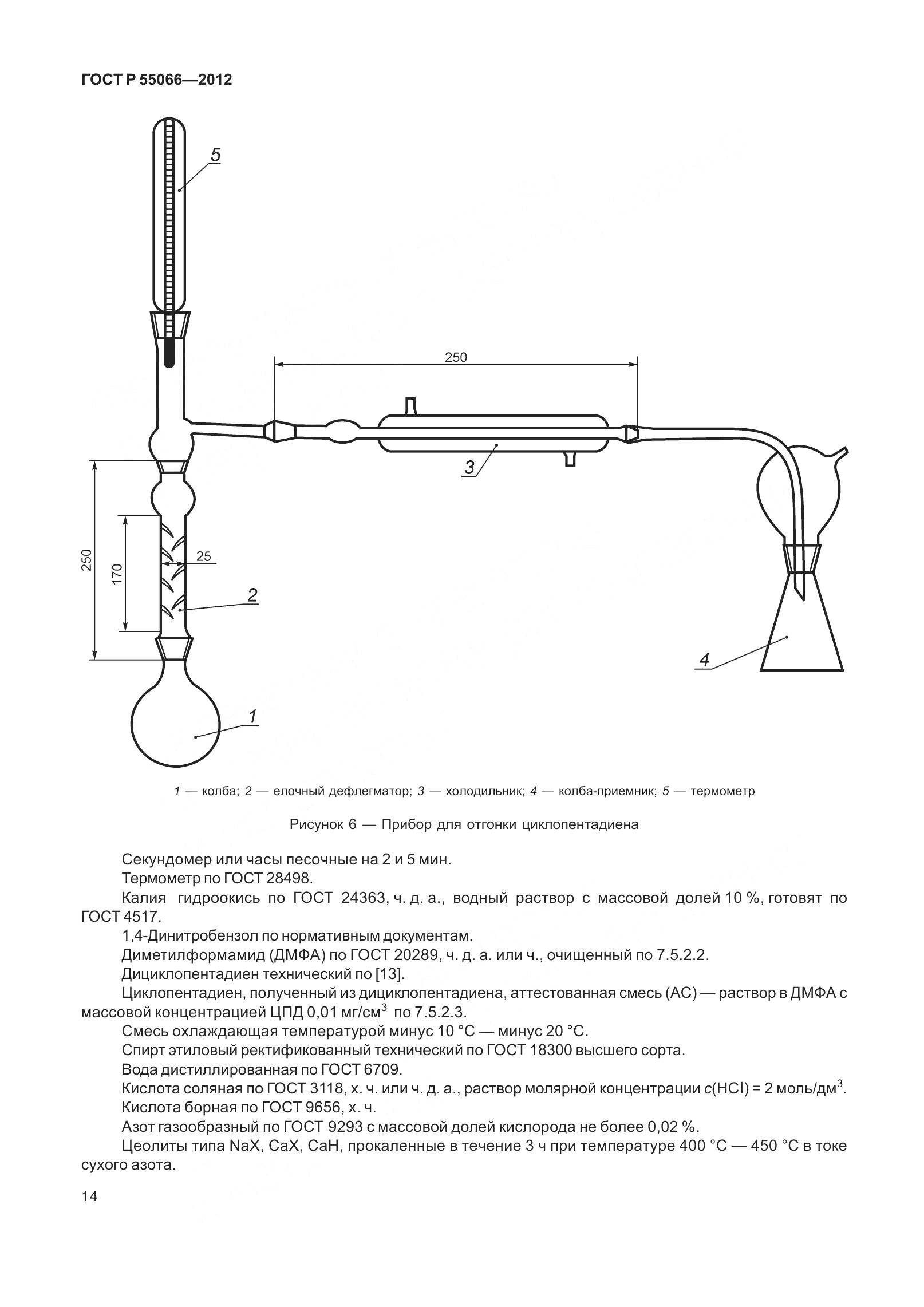 ГОСТ Р 55066—2012

5

250

3

250

170

25

2

4

1

1 — колба; 2 — елочный дефлегматор; 3 — холодильник; 4 — колба-приемник; 5 — термометр

Рисунок 6 — Прибор для отгонки циклопентадиена

Секундомер или часы песочные на 2 и 5 мин.

Термометр по ГОСТ 28498.

Калия гидроокись по ГОСТ 24363, ч. д. а., водный раствор с массовой долей 10 %, готовят по ГОСТ 4517.

1,4-Динитробензол по нормативным документам.

Диметилформамид (ДМФА) по ГОСТ 20289, ч. д. а. или ч., очищенный по 7.5.2.2.

Дициклопентадиен технический по [13].

Циклопентадиен, полученный из дициклопентадиена, аттестованная смесь (АС) — раствор в ДМФА с массовой концентрацией ЦПД 0,01 мг/см$^3$ по 7.5.2.3.

Смесь охлаждающая температурой минус 10 °С — минус 20 °С.

Спирт этиловый ректификованный технический по ГОСТ 18300 высшего сорта.

Вода дистиллированная по ГОСТ 6709.

Кислота соляная по ГОСТ 3118, х. ч. или ч. д. а., раствор молярной концентрации $c$(HCl) = 2 моль/дм$^3$.

Кислота борная по ГОСТ 9656, х. ч.

Азот газообразный по ГОСТ 9293 с массовой долей кислорода не более 0,02 %.

Цеолиты типа NaX, CaX, CaH, прокаленные в течение 3 ч при температуре 400 °С — 450 °С в токе сухого азота.

14