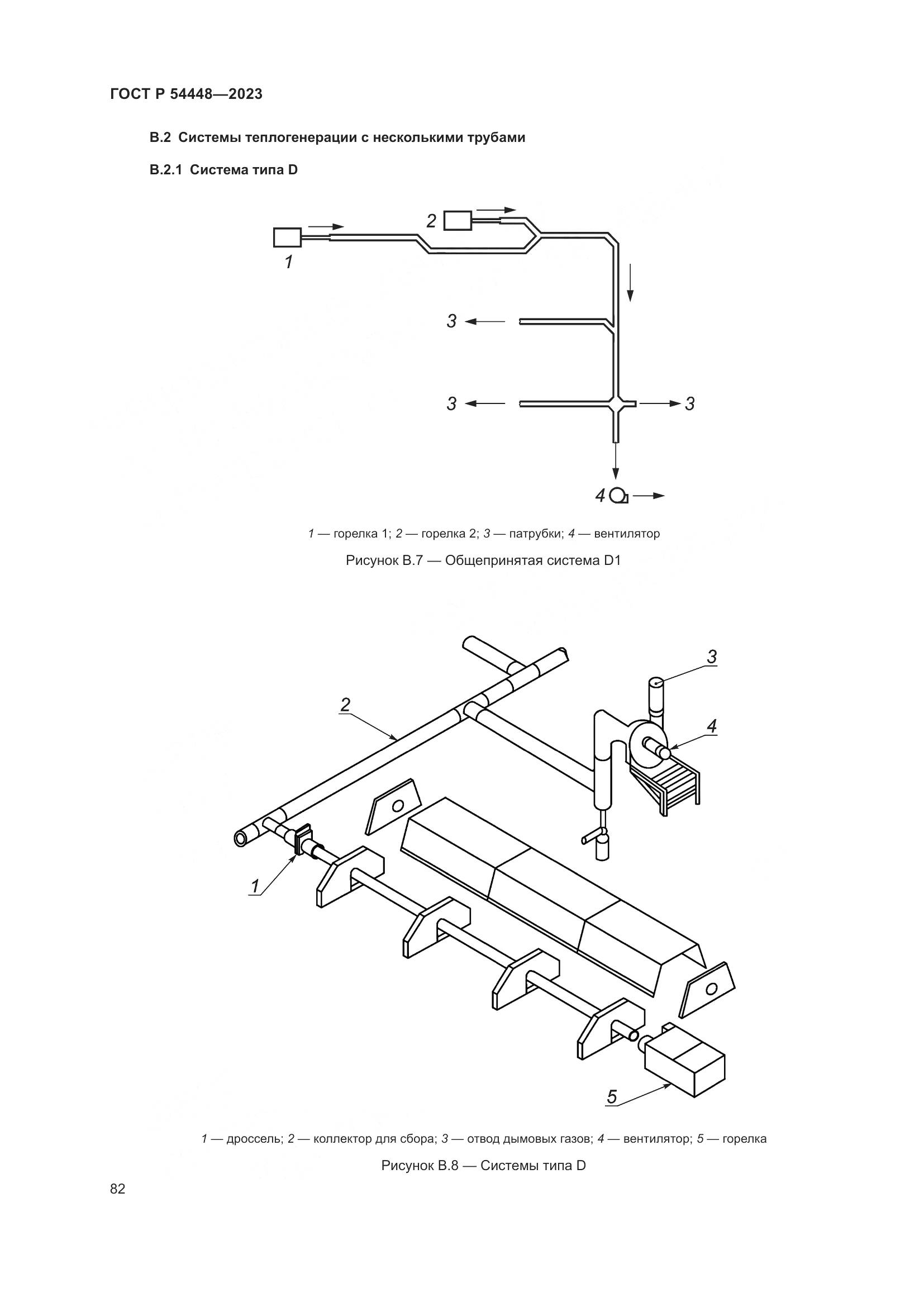 ГОСТ Р 54448—2023

В.2 Системы теплогенерации с несколькими трубами

В.2.1 Система типа D

2

1

3

3

3

4

1 — горелка 1; 2 — горелка 2; 3 — патрубки; 4 — вентилятор

Рисунок В.7 — Общепринятая система D1

3

2

4

1

5

1 — дроссель; 2 — коллектор для сбора; 3 — отвод дымовых газов; 4 — вентилятор; 5 — горелка

Рисунок В.8 — Системы типа D

82