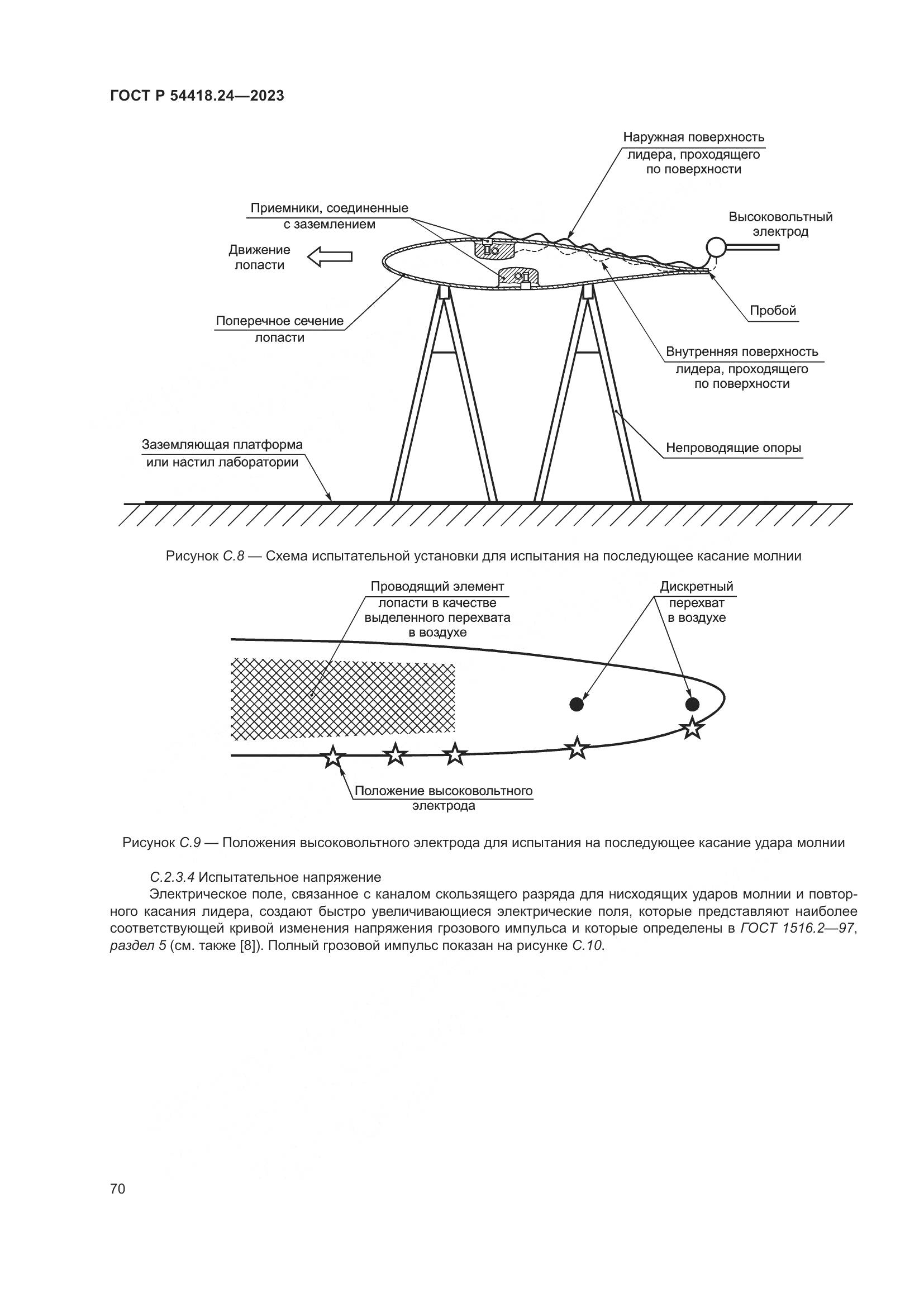 ГОСТ Р 54418.24—2023

Наружная поверхность лидера, проходящего по поверхности

Приемники, соединенные с заземлением

Высоковольтный электрод

Движение лопасти

Пробой

Поперечное сечение лопасти

Внутренняя поверхность лидера, проходящего по поверхности

Заземляющая платформа или настил лаборатории

Непроводящие опоры

Рисунок С.8 — Схема испытательной установки для испытания на последующее касание молнии

Проводящий элемент лопасти в качестве выделенного перехвата в воздухе

Дискретный перехват в воздухе

Положение высоковольтного электрода

Рисунок С.9 — Положения высоковольтного электрода для испытания на последующее касание удара молнии

С.2.3.4 Испытательное напряжение

Электрическое поле, связанное с каналом скользящего разряда для нисходящих ударов молнии и повторного касания лидера, создают быстро увеличивающиеся электрические поля, которые представляют наиболее соответствующей кривой изменения напряжения грозового импульса и которые определены в ГОСТ 1516.2—97, раздел 5 (см. также [8]). Полный грозовой импульс показан на рисунке С.10.

70