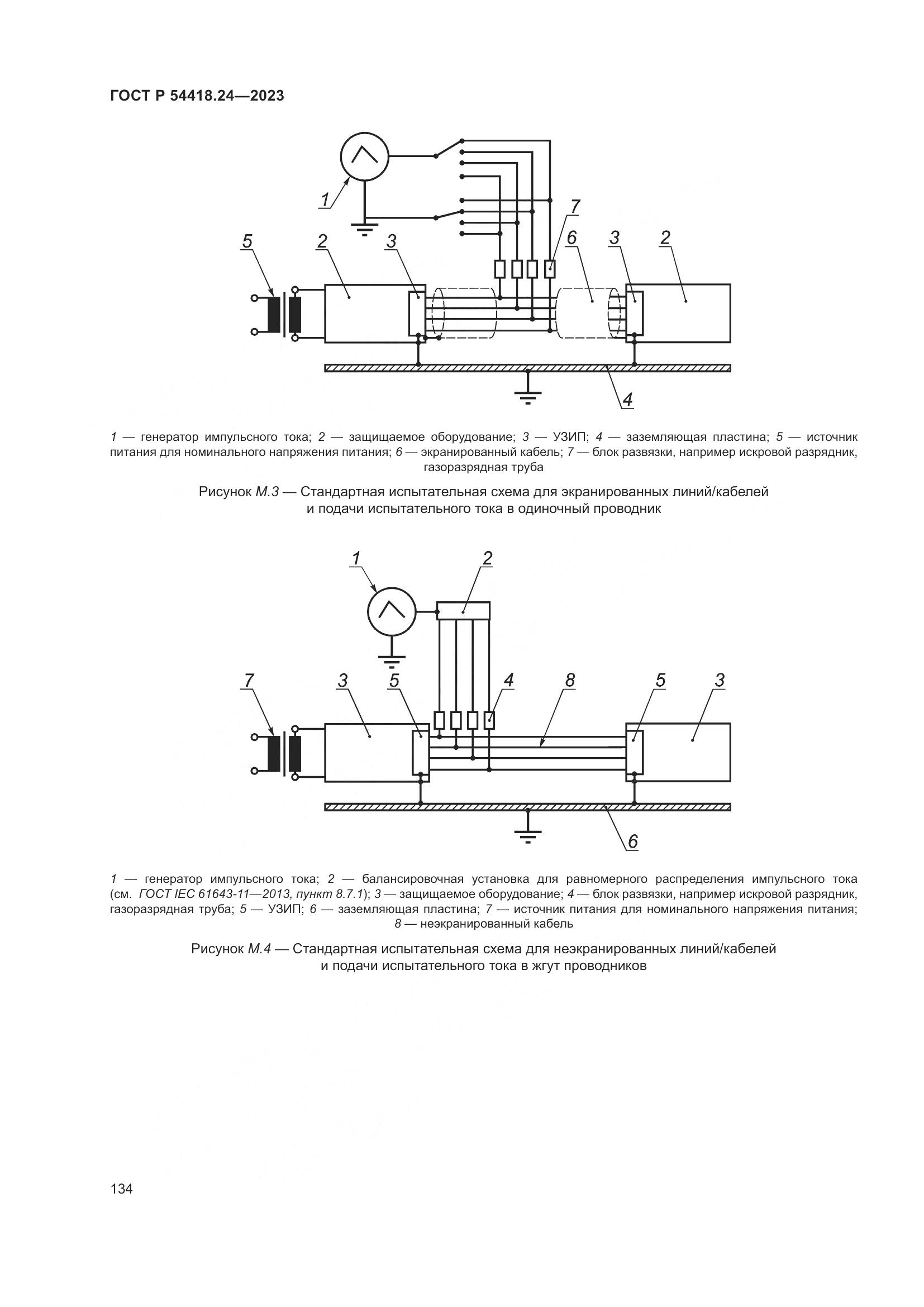 ГОСТ Р 54418.24—2023

1
7
5
2
3
6
3
2
4

1 — генератор импульсного тока; 2 — защищаемое оборудование; 3 — УЗИП; 4 — заземляющая пластина; 5 — источник питания для номинального напряжения питания; 6 — экранированный кабель; 7 — блок развязки, например искровой разрядник, газоразрядная труба

Рисунок М.3 — Стандартная испытательная схема для экранированных линий/кабелей и подачи испытательного тока в одиночный проводник

1
2
7
3
5
4
8
5
3
6

1 — генератор импульсного тока; 2 — балансировочная установка для равномерного распределения импульсного тока (см. ГОСТ IEC 61643-11—2013, пункт 8.7.1); 3 — защищаемое оборудование; 4 — блок развязки, например искровой разрядник, газоразрядная труба; 5 — УЗИП; 6 — заземляющая пластина; 7 — источник питания для номинального напряжения питания; 8 — неэкранированный кабель

Рисунок М.4 — Стандартная испытательная схема для неэкранированных линий/кабелей и подачи испытательного тока в жгут проводников

134