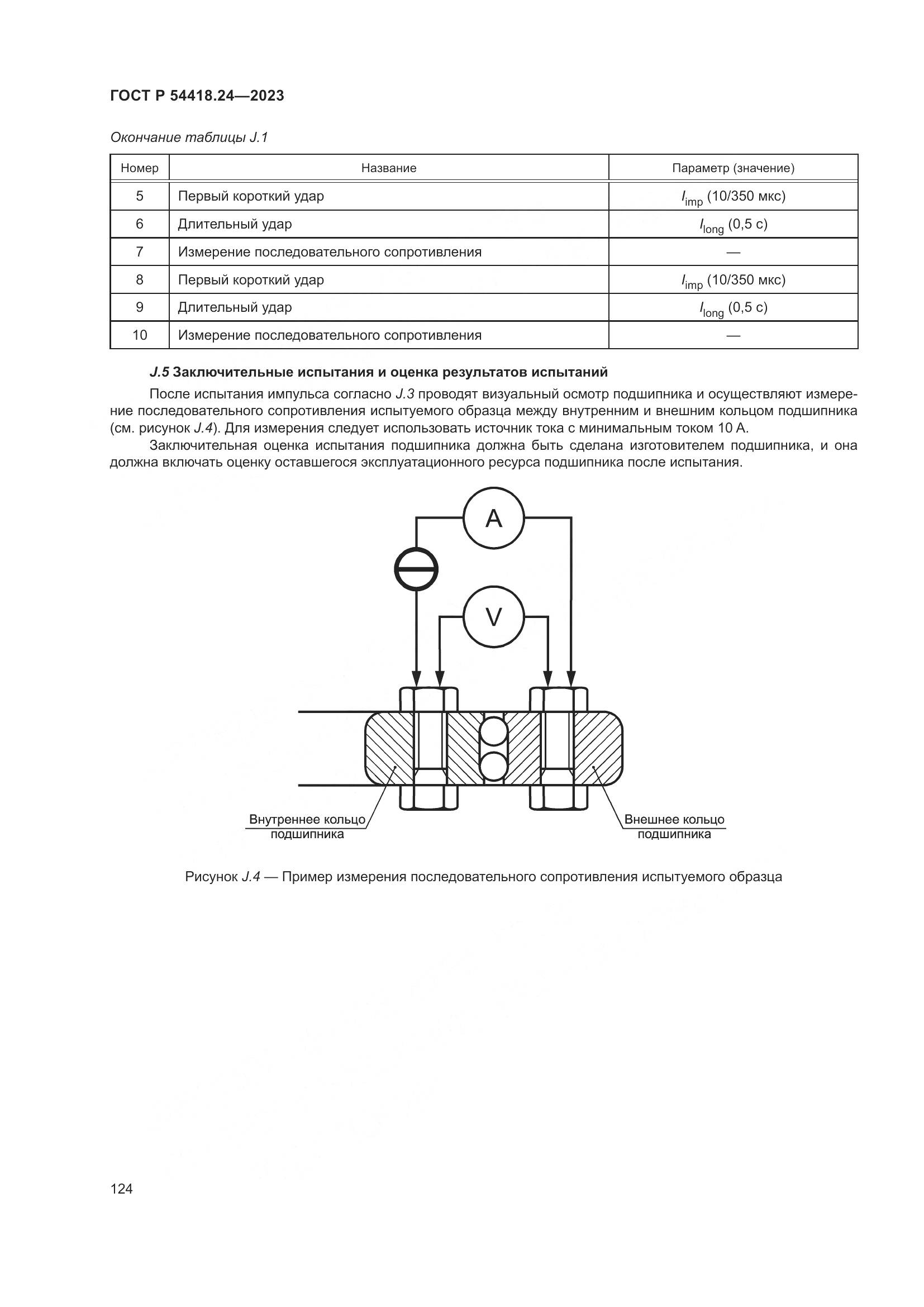 ГОСТ Р 54418.24—2023

Окончание таблицы J.1

| Номер | Название | Параметр (значение) |
|---|---|---|
| 5 | Первый короткий удар | $I_{imp}$ (10/350 мкс) |
| 6 | Длительный удар | $I_{long}$ (0,5 с) |
| 7 | Измерение последовательного сопротивления | — |
| 8 | Первый короткий удар | $I_{imp}$ (10/350 мкс) |
| 9 | Длительный удар | $I_{long}$ (0,5 с) |
| 10 | Измерение последовательного сопротивления | — |

J.5 Заключительные испытания и оценка результатов испытаний

После испытания импульса согласно J.3 проводят визуальный осмотр подшипника и осуществляют измерение последовательного сопротивления испытуемого образца между внутренним и внешним кольцом подшипника (см. рисунок J.4). Для измерения следует использовать источник тока с минимальным током 10 А.

Заключительная оценка испытания подшипника должна быть сделана изготовителем подшипника, и она должна включать оценку оставшегося эксплуатационного ресурса подшипника после испытания.

A

V

Внутреннее кольцо подшипника

Внешнее кольцо подшипника

Рисунок J.4 — Пример измерения последовательного сопротивления испытуемого образца

124