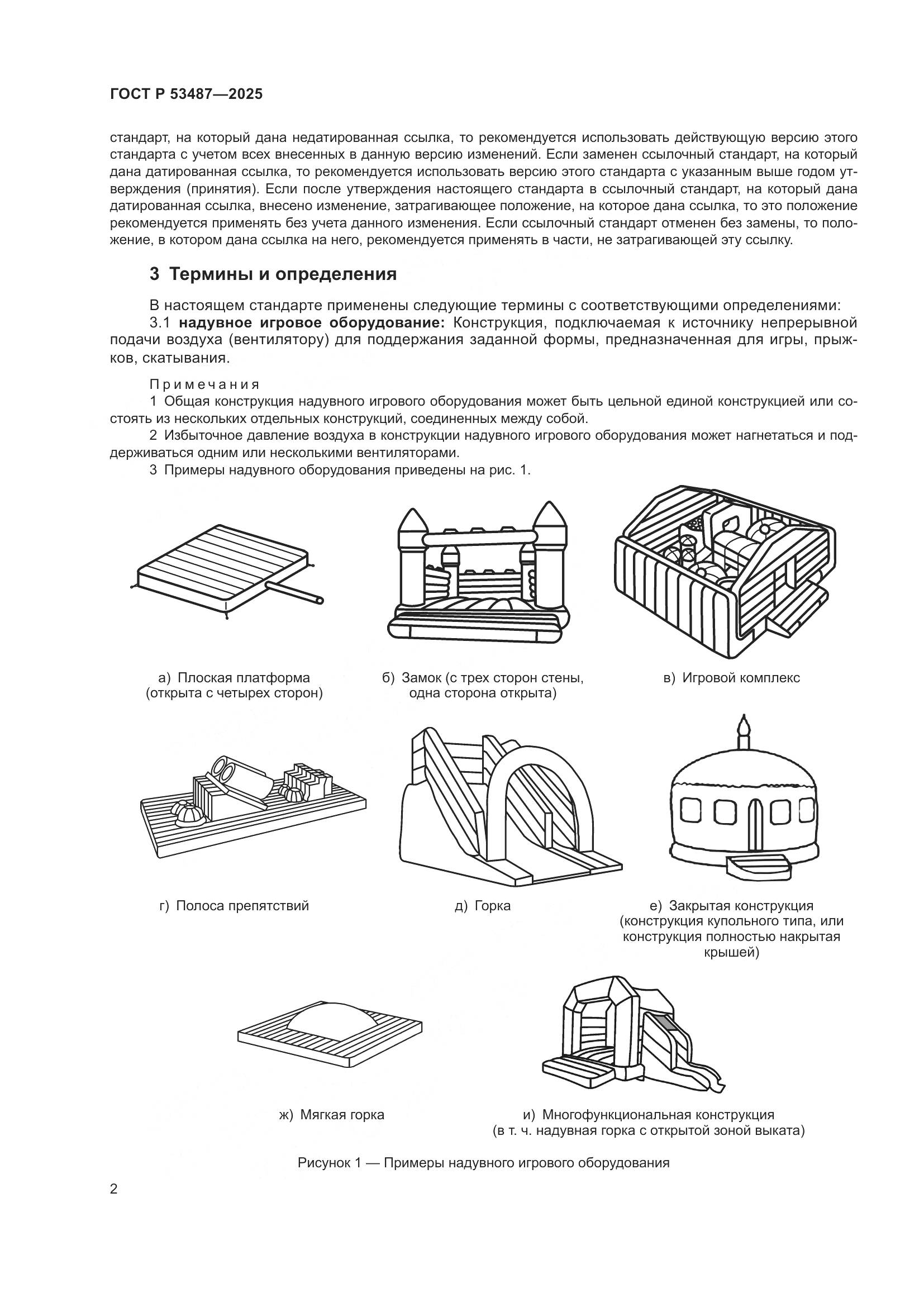 ГОСТ Р 53487—2025

стандарт, на который дана недатированная ссылка, то рекомендуется использовать действующую версию этого стандарта с учетом всех внесенных в данную версию изменений. Если заменен ссылочный стандарт, на который дана датированная ссылка, то рекомендуется использовать версию этого стандарта с указанным выше годом утверждения (принятия). Если после утверждения настоящего стандарта в ссылочный стандарт, на который дана датированная ссылка, внесено изменение, затрагивающее положение, на которое дана ссылка, то это положение рекомендуется применять без учета данного изменения. Если ссылочный стандарт отменен без замены, то положение, в котором дана ссылка на него, рекомендуется применять в части, не затрагивающей эту ссылку.

3 Термины и определения

В настоящем стандарте применены следующие термины с соответствующими определениями:

3.1 надувное игровое оборудование: Конструкция, подключаемая к источнику непрерывной подачи воздуха (вентилятору) для поддержания заданной формы, предназначенная для игры, прыжков, скатывания.

Примечания

1 Общая конструкция надувного игрового оборудования может быть цельной единой конструкцией или состоять из нескольких отдельных конструкций, соединенных между собой.

2 Избыточное давление воздуха в конструкции надувного игрового оборудования может нагнетаться и поддерживаться одним или несколькими вентиляторами.

3 Примеры надувного оборудования приведены на рис. 1.

а) Плоская платформа (открыта с четырех сторон)

б) Замок (с трех сторон стены, одна сторона открыта)

в) Игровой комплекс

г) Полоса препятствий

д) Горка

е) Закрытая конструкция (конструкция купольного типа, или конструкция полностью накрытая крышей)

ж) Мягкая горка

и) Многофункциональная конструкция (в т. ч. надувная горка с открытой зоной выката)

Рисунок 1 — Примеры надувного игрового оборудования

2