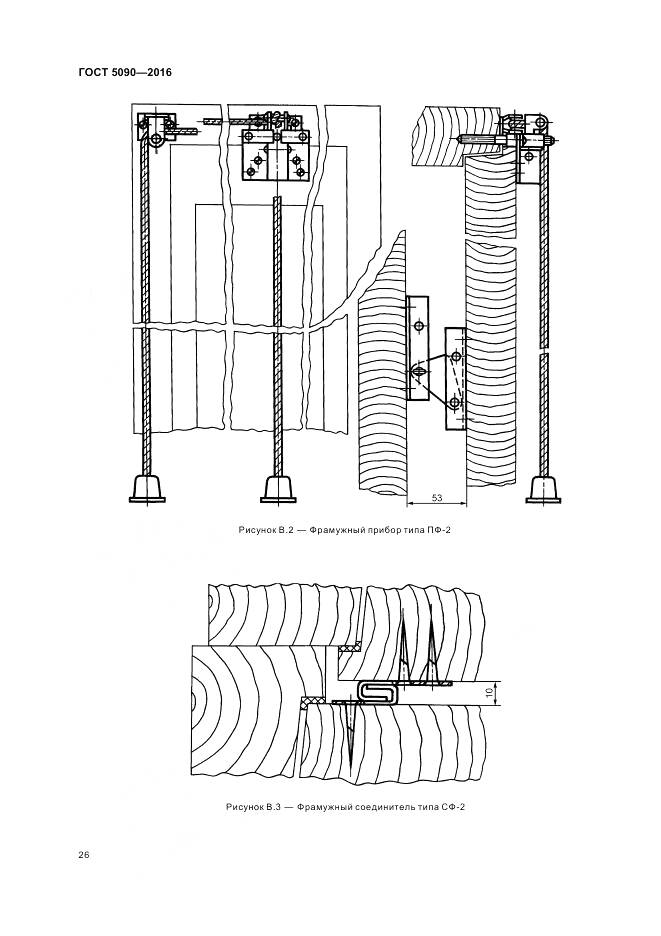 ГОСТ 5090—2016

53

Рисунок В.2 — Фрамужный прибор типа ПФ-2

10

Рисунок В.3 — Фрамужный соединитель типа СФ-2

26