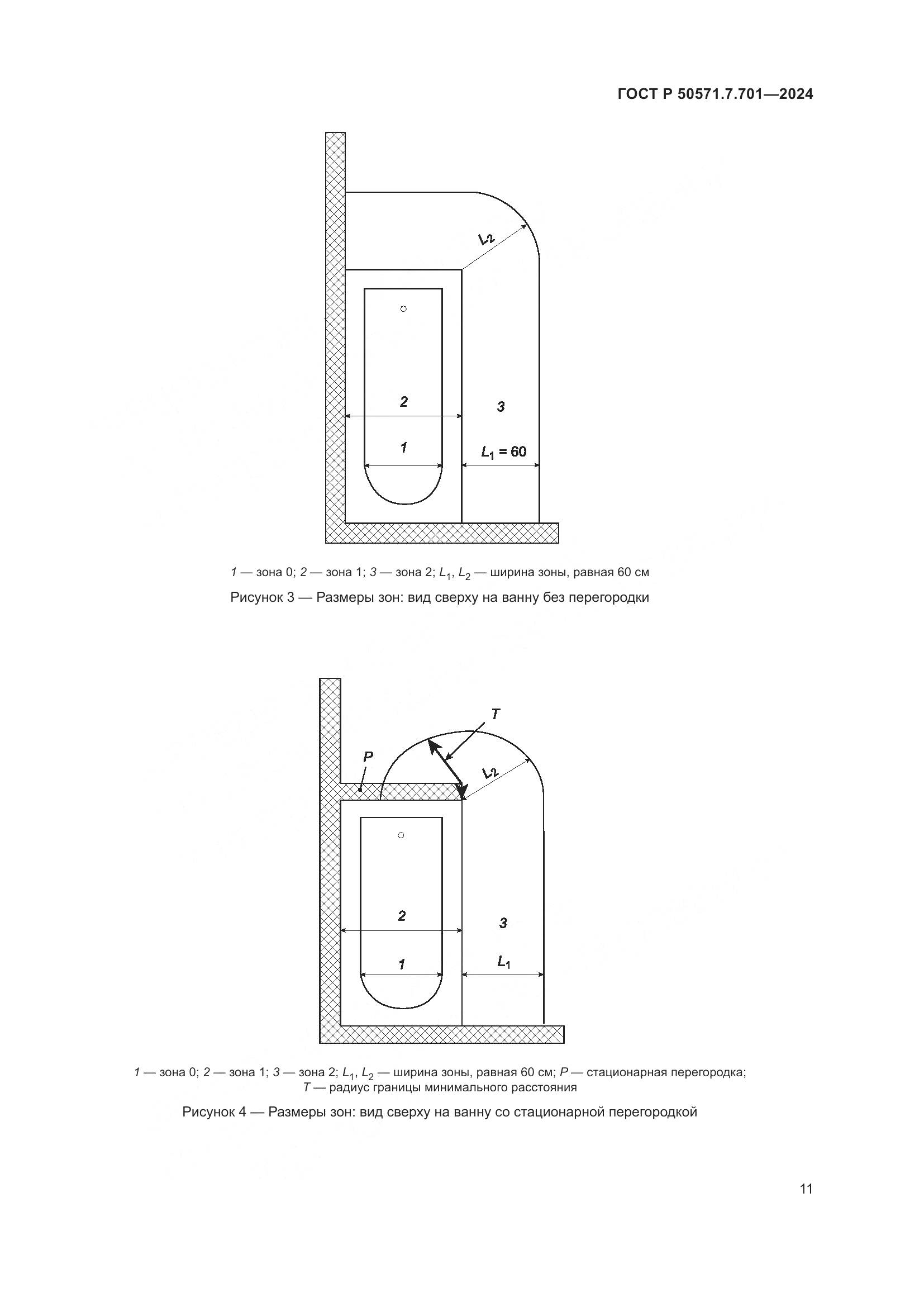 ГОСТ Р 50571.7.701—2024

$L_2$

2

3

1

$L_1 = 60$

1 — зона 0; 2 — зона 1; 3 — зона 2; $L_1$, $L_2$ — ширина зоны, равная 60 см

Рисунок 3 — Размеры зон: вид сверху на ванну без перегородки

T

P

$L_2$

2

3

1

$L_1$

1 — зона 0; 2 — зона 1; 3 — зона 2; $L_1$, $L_2$ — ширина зоны, равная 60 см; P — стационарная перегородка; T — радиус границы минимального расстояния

Рисунок 4 — Размеры зон: вид сверху на ванну со стационарной перегородкой

11