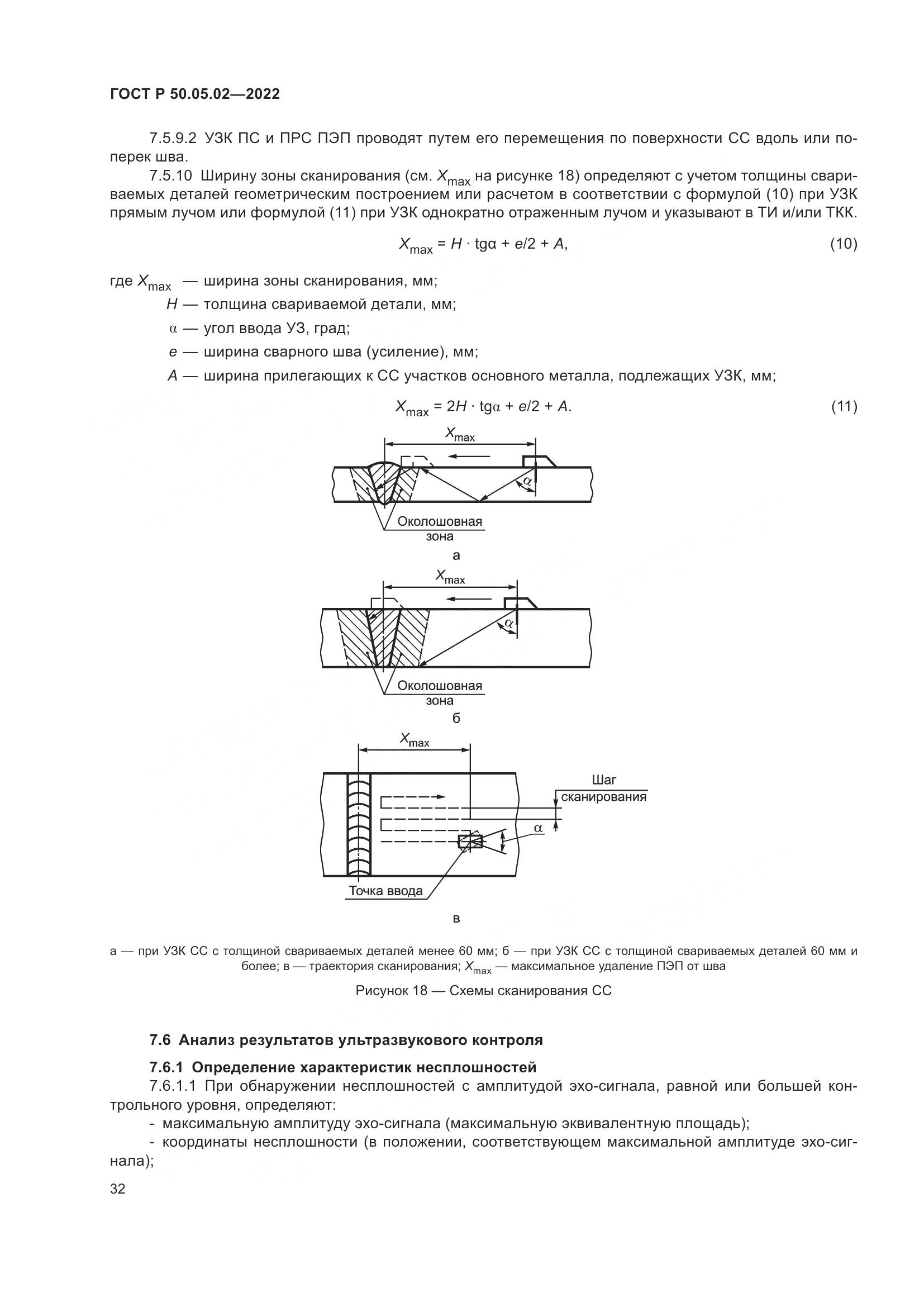 ГОСТ Р 50.05.02—2022

7.5.9.2 УЗК ПС и ПРС ПЭП проводят путем его перемещения по поверхности СС вдоль или поперек шва.

7.5.10 Ширину зоны сканирования (см. $X_{max}$ на рисунке 18) определяют с учетом толщины свариваемых деталей геометрическим построением или расчетом в соответствии с формулой (10) при УЗК прямым лучом или формулой (11) при УЗК однократно отраженным лучом и указывают в ТИ и/или ТКК.

$X_{max} = H \cdot tg\alpha + e/2 + A,$ (10)

где $X_{max}$ — ширина зоны сканирования, мм;

$H$ — толщина свариваемой детали, мм;

$\alpha$ — угол ввода УЗ, град;

$e$ — ширина сварного шва (усиление), мм;

$A$ — ширина прилегающих к СС участков основного металла, подлежащих УЗК, мм;

$X_{max} = 2H \cdot tg\alpha + e/2 + A.$ (11)

$X_{max}$

$\alpha$

Околошовная зона

а

$X_{max}$

$\alpha$

Околошовная зона

б

$X_{max}$

Шаг сканирования

$\alpha$

Точка ввода

в

а — при УЗК СС с толщиной свариваемых деталей менее 60 мм; б — при УЗК СС с толщиной свариваемых деталей 60 мм и более; в — траектория сканирования; $X_{max}$ — максимальное удаление ПЭП от шва

Рисунок 18 — Схемы сканирования СС

7.6 Анализ результатов ультразвукового контроля

7.6.1 Определение характеристик несплошностей

7.6.1.1 При обнаружении несплошностей с амплитудой эхо-сигнала, равной или большей контрольного уровня, определяют:

- максимальную амплитуду эхо-сигнала (максимальную эквивалентную площадь);

- координаты несплошности (в положении, соответствующем максимальной амплитуде эхо-сигнала);

32