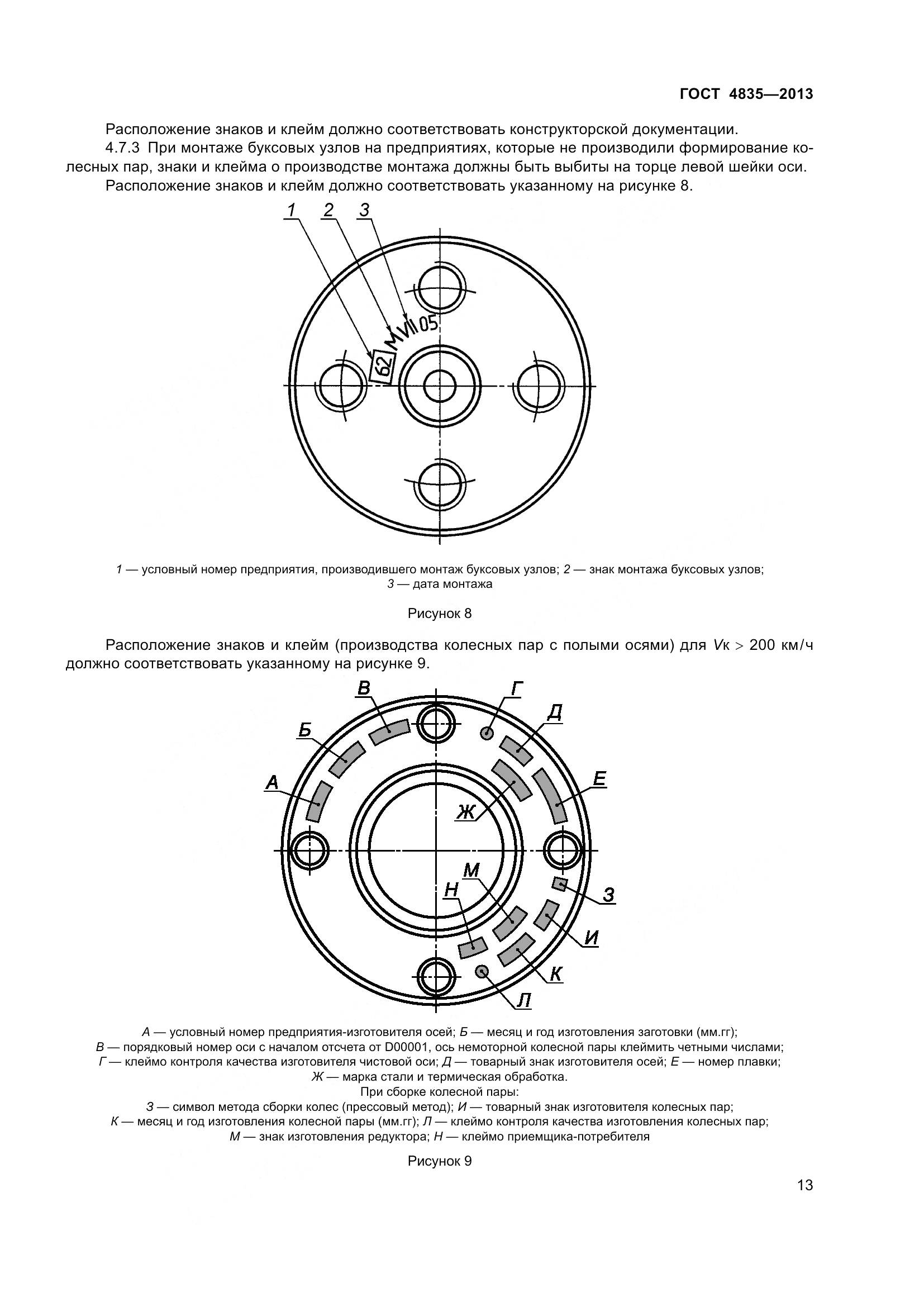 ГОСТ 4835—2013

Расположение знаков и клейм должно соответствовать конструкторской документации.

4.7.3 При монтаже буксовых узлов на предприятиях, которые не производили формирование колесных пар, знаки и клейма о производстве монтажа должны быть выбиты на торце левой шейки оси.

Расположение знаков и клейм должно соответствовать указанному на рисунке 8.

1 2 3

62 М VII 05

1 — условный номер предприятия, производившего монтаж буксовых узлов; 2 — знак монтажа буксовых узлов; 3 — дата монтажа

Рисунок 8

Расположение знаков и клейм (производства колесных пар с полыми осями) для $V$к > 200 км/ч должно соответствовать указанному на рисунке 9.

В Г Б Д А Е Ж М Н З И К Л

А — условный номер предприятия-изготовителя осей; Б — месяц и год изготовления заготовки (мм.гг); В — порядковый номер оси с началом отсчета от D00001, ось немоторной колесной пары клеймить четными числами; Г — клеймо контроля качества изготовителя чистовой оси; Д — товарный знак изготовителя осей; Е — номер плавки; Ж — марка стали и термическая обработка.

При сборке колесной пары:

З — символ метода сборки колес (прессовый метод); И — товарный знак изготовителя колесных пар; К — месяц и год изготовления колесной пары (мм.гг); Л — клеймо контроля качества изготовления колесных пар; М — знак изготовления редуктора; Н — клеймо приемщика-потребителя

Рисунок 9

13