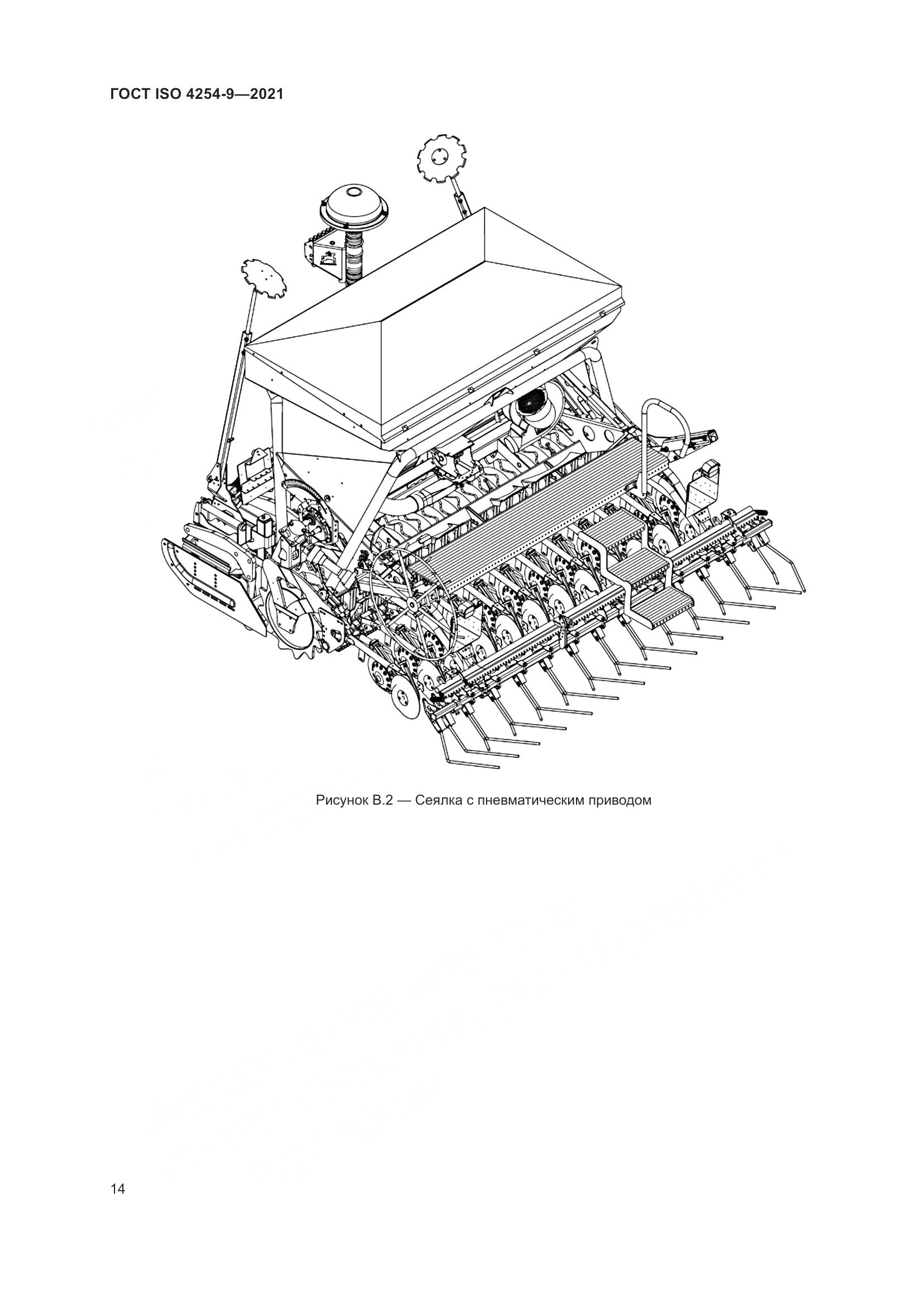 ГОСТ ISO 4254-9—2021

Рисунок В.2 — Сеялка с пневматическим приводом

14