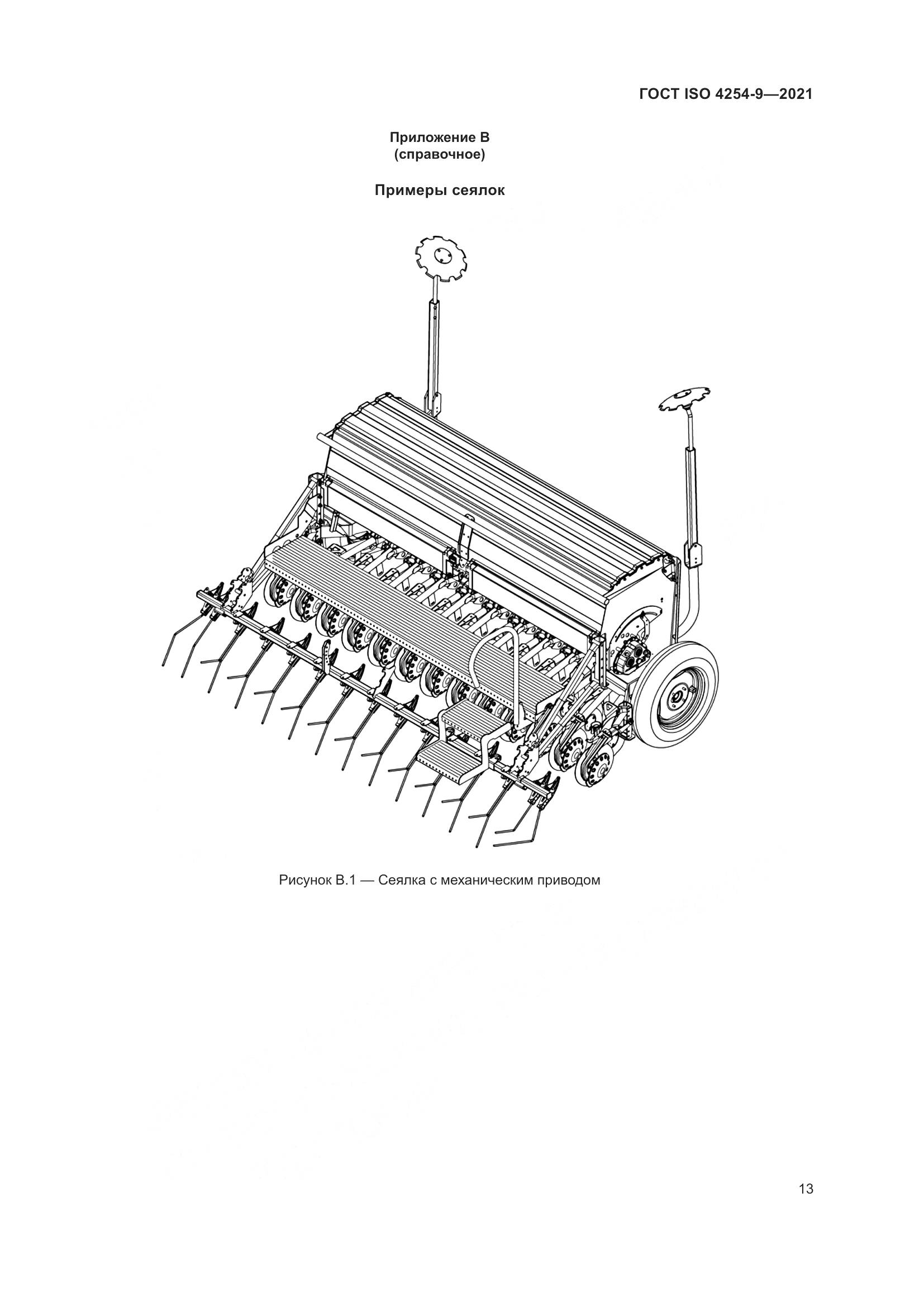 ГОСТ ISO 4254-9—2021

Приложение В
(справочное)

Примеры сеялок

Рисунок В.1 — Сеялка с механическим приводом

13