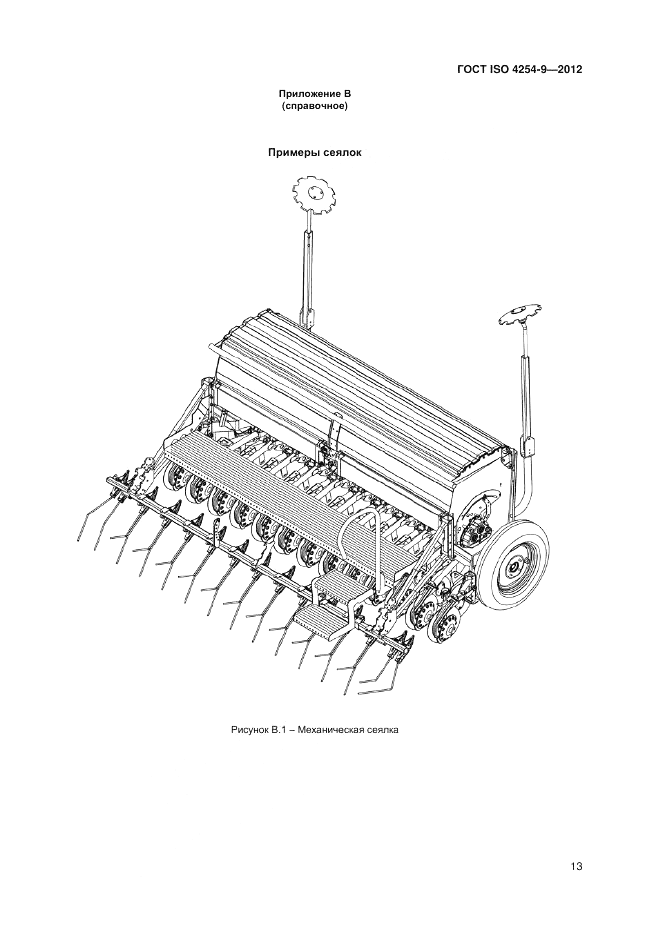 ГОСТ ISO 4254-9—2012

Приложение В
(справочное)

Примеры сеялок

Рисунок В.1 – Механическая сеялка

13