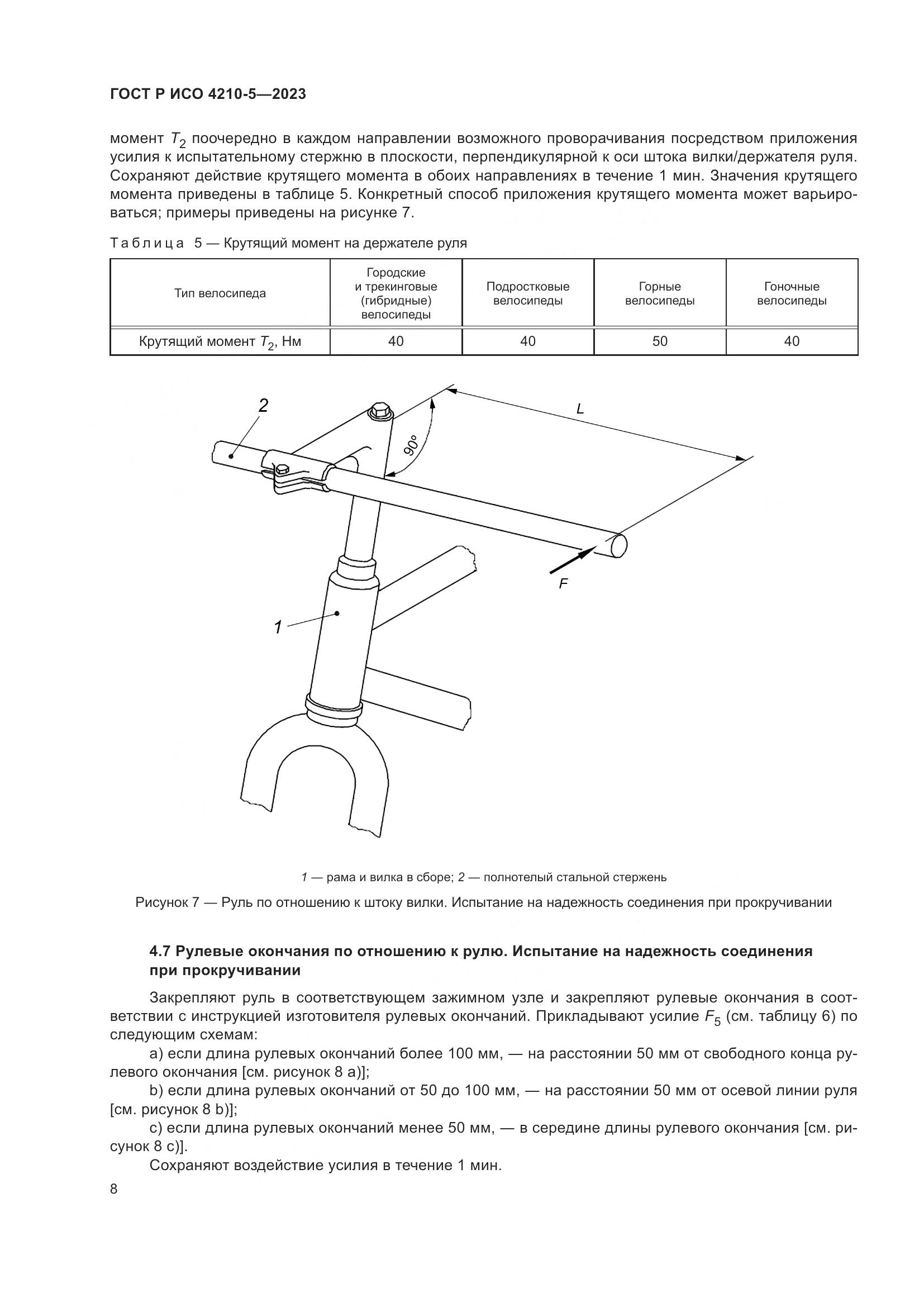 ГОСТ Р ИСО 4210-5—2023

момент $T_2$ поочередно в каждом направлении возможного проворачивания посредством приложения усилия к испытательному стержню в плоскости, перпендикулярной к оси штока вилки/держателя руля. Сохраняют действие крутящего момента в обоих направлениях в течение 1 мин. Значения крутящего момента приведены в таблице 5. Конкретный способ приложения крутящего момента может варьироваться; примеры приведены на рисунке 7.

Таблица 5 — Крутящий момент на держателе руля

| Тип велосипеда | Городские и трекинговые (гибридные) велосипеды | Подростковые велосипеды | Горные велосипеды | Гоночные велосипеды |
|---|---|---|---|---|
| Крутящий момент $T_2$, Нм | 40 | 40 | 50 | 40 |

2
L
90°
F
1

1 — рама и вилка в сборе; 2 — полнотелый стальной стержень

Рисунок 7 — Руль по отношению к штоку вилки. Испытание на надежность соединения при прокручивании

4.7 Рулевые окончания по отношению к рулю. Испытание на надежность соединения при прокручивании

Закрепляют руль в соответствующем зажимном узле и закрепляют рулевые окончания в соответствии с инструкцией изготовителя рулевых окончаний. Прикладывают усилие $F_5$ (см. таблицу 6) по следующим схемам:

a) если длина рулевых окончаний более 100 мм, — на расстоянии 50 мм от свободного конца рулевого окончания [см. рисунок 8 a)];

b) если длина рулевых окончаний от 50 до 100 мм, — на расстоянии 50 мм от осевой линии руля [см. рисунок 8 b)];

c) если длина рулевых окончаний менее 50 мм, — в середине длины рулевого окончания [см. рисунок 8 c)].

Сохраняют воздействие усилия в течение 1 мин.

8