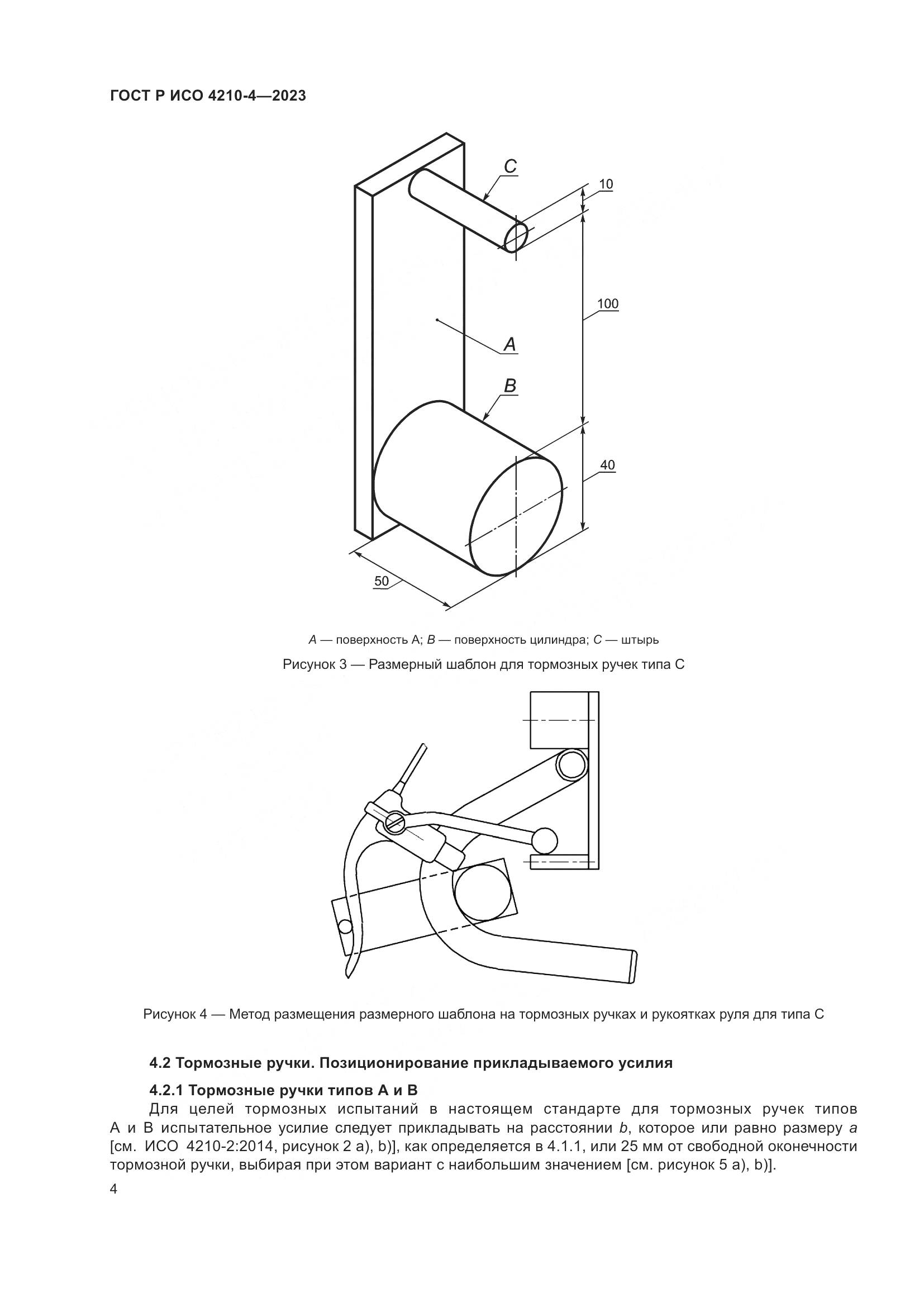 ГОСТ Р ИСО 4210-4—2023

C

10

100

A

B

40

50

A — поверхность A; B — поверхность цилиндра; C — штырь

Рисунок 3 — Размерный шаблон для тормозных ручек типа C

Рисунок 4 — Метод размещения размерного шаблона на тормозных ручках и рукоятках руля для типа C

4.2 Тормозные ручки. Позиционирование прикладываемого усилия

4.2.1 Тормозные ручки типов A и B

Для целей тормозных испытаний в настоящем стандарте для тормозных ручек типов A и B испытательное усилие следует прикладывать на расстоянии b, которое или равно размеру a [см. ИСО 4210-2:2014, рисунок 2 a), b)], как определяется в 4.1.1, или 25 мм от свободной оконечности тормозной ручки, выбирая при этом вариант с наибольшим значением [см. рисунок 5 a), b)].

4