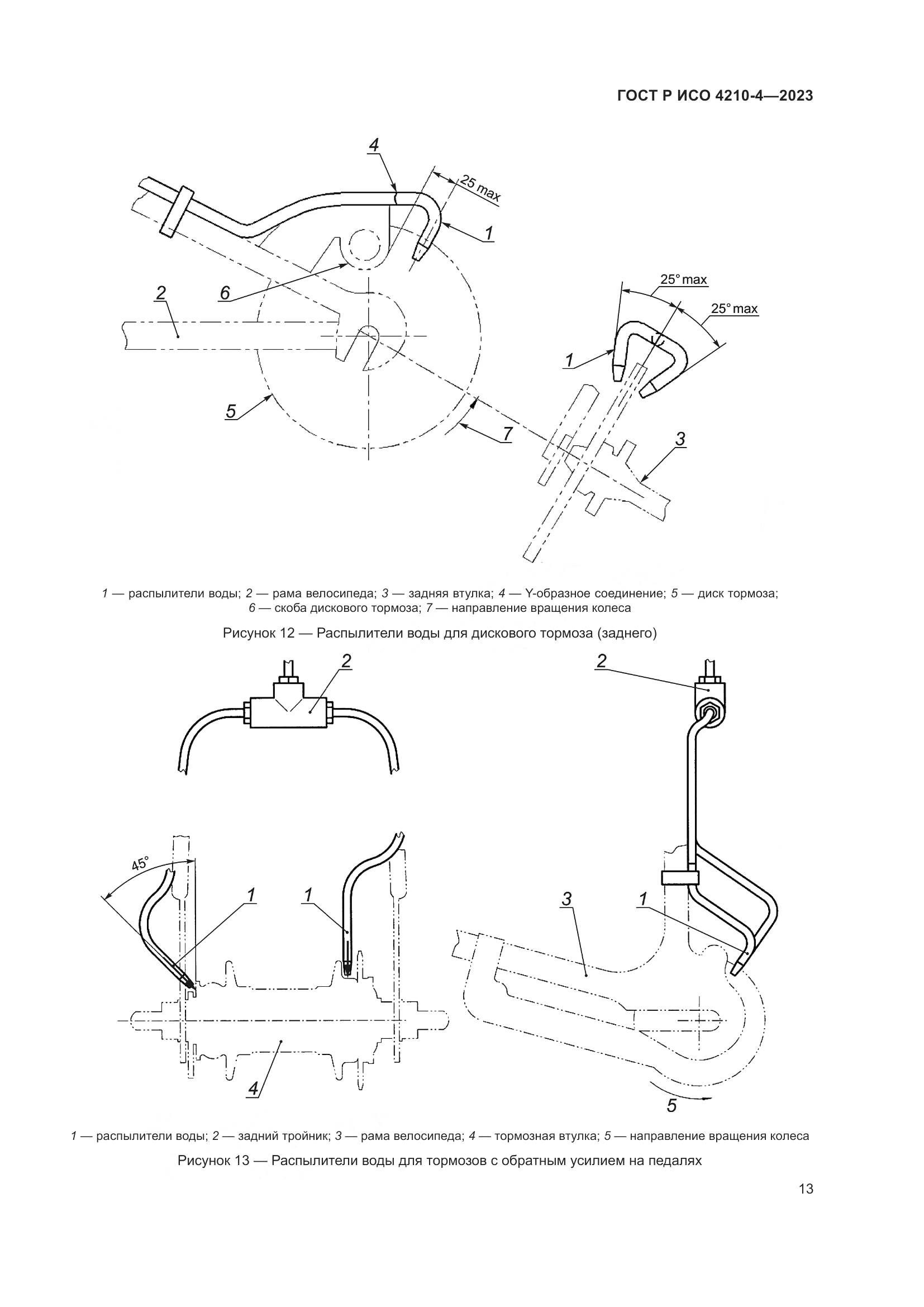 ГОСТ Р ИСО 4210-4—2023

4
25 max
1
6
2
25° max
25° max
1
5
7
3

1 — распылители воды; 2 — рама велосипеда; 3 — задняя втулка; 4 — Y-образное соединение; 5 — диск тормоза; 6 — скоба дискового тормоза; 7 — направление вращения колеса

Рисунок 12 — Распылители воды для дискового тормоза (заднего)

2
2
45°
1
1
3
1
4
5

1 — распылители воды; 2 — задний тройник; 3 — рама велосипеда; 4 — тормозная втулка; 5 — направление вращения колеса

Рисунок 13 — Распылители воды для тормозов с обратным усилием на педалях

13