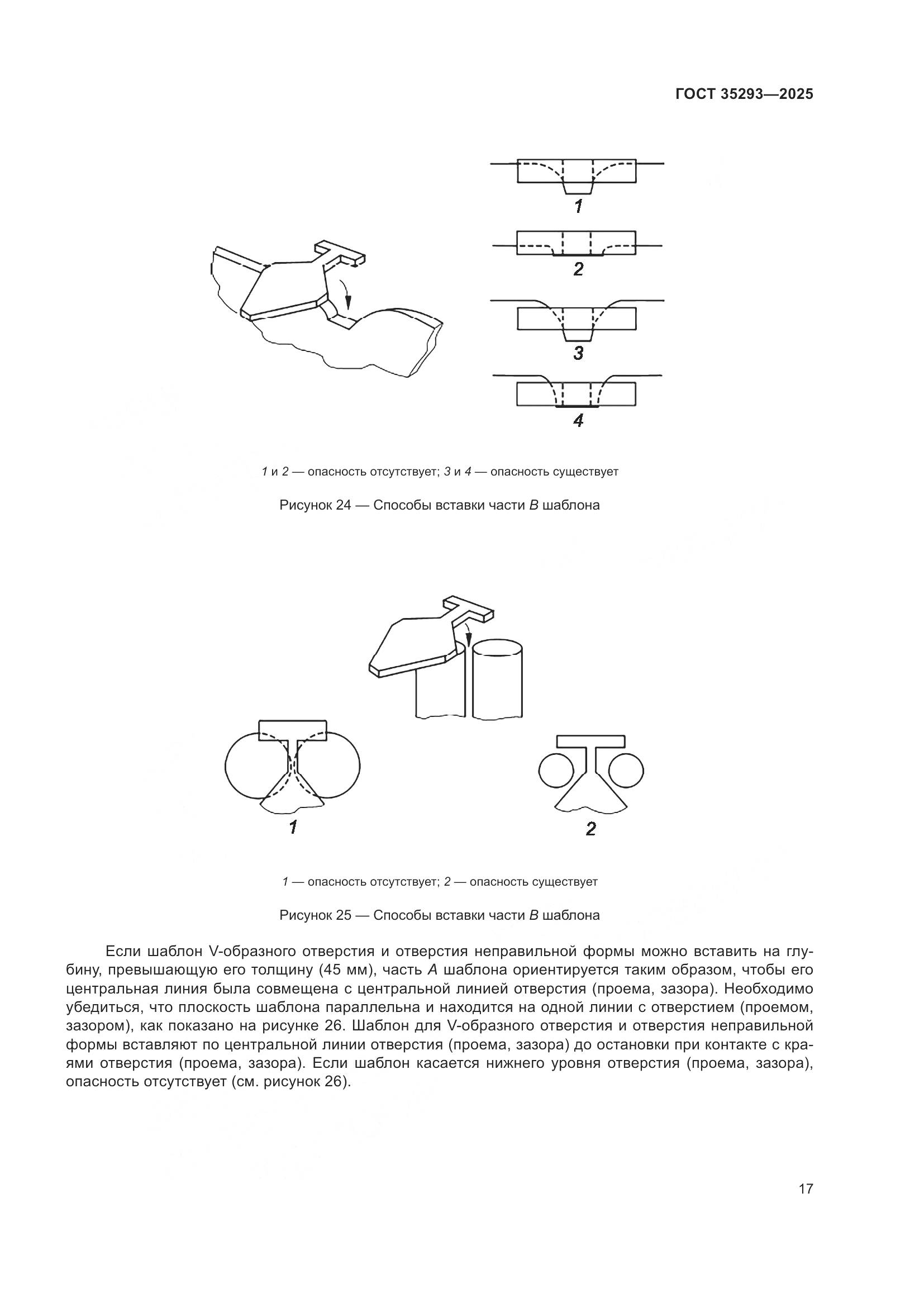 ГОСТ 35293—2025

1

2

3

4

1 и 2 — опасность отсутствует; 3 и 4 — опасность существует

Рисунок 24 — Способы вставки части B шаблона

1

2

1 — опасность отсутствует; 2 — опасность существует

Рисунок 25 — Способы вставки части B шаблона

Если шаблон V-образного отверстия и отверстия неправильной формы можно вставить на глубину, превышающую его толщину (45 мм), часть A шаблона ориентируется таким образом, чтобы его центральная линия была совмещена с центральной линией отверстия (проема, зазора). Необходимо убедиться, что плоскость шаблона параллельна и находится на одной линии с отверстием (проемом, зазором), как показано на рисунке 26. Шаблон для V-образного отверстия и отверстия неправильной формы вставляют по центральной линии отверстия (проема, зазора) до остановки при контакте с краями отверстия (проема, зазора). Если шаблон касается нижнего уровня отверстия (проема, зазора), опасность отсутствует (см. рисунок 26).

17