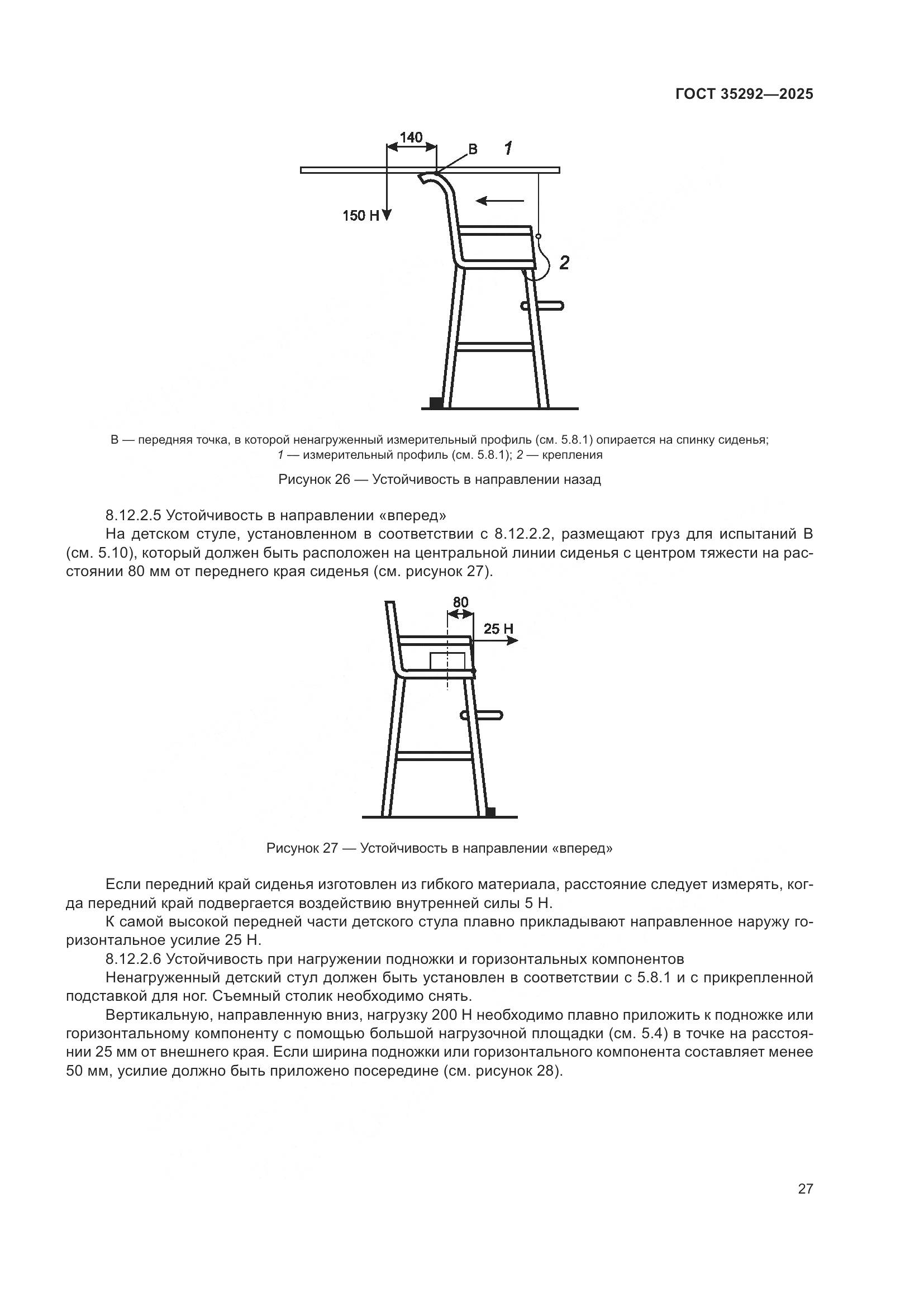 ГОСТ 35292—2025

140

B

1

150 Н

2

В — передняя точка, в которой ненагруженный измерительный профиль (см. 5.8.1) опирается на спинку сиденья; 1 — измерительный профиль (см. 5.8.1); 2 — крепления

Рисунок 26 — Устойчивость в направлении назад

8.12.2.5 Устойчивость в направлении «вперед»

На детском стуле, установленном в соответствии с 8.12.2.2, размещают груз для испытаний В (см. 5.10), который должен быть расположен на центральной линии сиденья с центром тяжести на расстоянии 80 мм от переднего края сиденья (см. рисунок 27).

80

25 Н

Рисунок 27 — Устойчивость в направлении «вперед»

Если передний край сиденья изготовлен из гибкого материала, расстояние следует измерять, когда передний край подвергается воздействию внутренней силы 5 Н.

К самой высокой передней части детского стула плавно прикладывают направленное наружу горизонтальное усилие 25 Н.

8.12.2.6 Устойчивость при нагружении подножки и горизонтальных компонентов

Ненагруженный детский стул должен быть установлен в соответствии с 5.8.1 и с прикрепленной подставкой для ног. Съемный столик необходимо снять.

Вертикальную, направленную вниз, нагрузку 200 Н необходимо плавно приложить к подножке или горизонтальному компоненту с помощью большой нагрузочной площадки (см. 5.4) в точке на расстоянии 25 мм от внешнего края. Если ширина подножки или горизонтального компонента составляет менее 50 мм, усилие должно быть приложено посередине (см. рисунок 28).

27