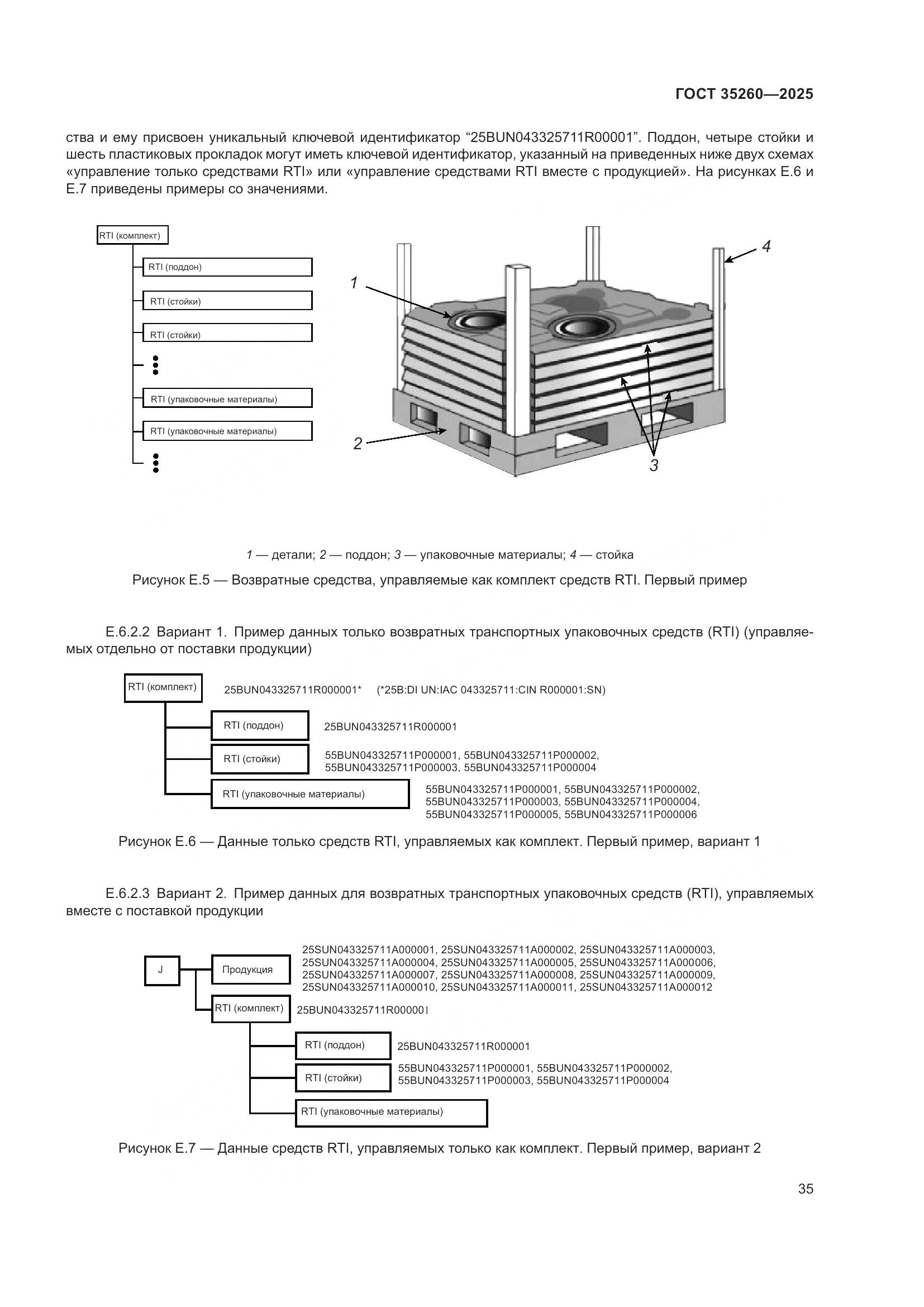 ГОСТ 35260—2025

ства и ему присвоен уникальный ключевой идентификатор “25BUN043325711R00001”. Поддон, четыре стойки и шесть пластиковых прокладок могут иметь ключевой идентификатор, указанный на приведенных ниже двух схемах «управление только средствами RTI» или «управление средствами RTI вместе с продукцией». На рисунках Е.6 и Е.7 приведены примеры со значениями.

RTI (комплект)
RTI (поддон)
RTI (стойки)
RTI (стойки)
RTI (упаковочные материалы)
RTI (упаковочные материалы)

1
2
3
4

1 — детали; 2 — поддон; 3 — упаковочные материалы; 4 — стойка

Рисунок Е.5 — Возвратные средства, управляемые как комплект средств RTI. Первый пример

Е.6.2.2 Вариант 1. Пример данных только возвратных транспортных упаковочных средств (RTI) (управляемых отдельно от поставки продукции)

RTI (комплект) 25BUN043325711R000001* (*25B:DI UN:IAC 043325711:CIN R000001:SN)
RTI (поддон) 25BUN043325711R000001
RTI (стойки) 55BUN043325711P000001, 55BUN043325711P000002, 55BUN043325711P000003, 55BUN043325711P000004
RTI (упаковочные материалы) 55BUN043325711P000001, 55BUN043325711P000002, 55BUN043325711P000003, 55BUN043325711P000004, 55BUN043325711P000005, 55BUN043325711P000006

Рисунок Е.6 — Данные только средств RTI, управляемых как комплект. Первый пример, вариант 1

Е.6.2.3 Вариант 2. Пример данных для возвратных транспортных упаковочных средств (RTI), управляемых вместе с поставкой продукции

J
Продукция 25SUN043325711A000001, 25SUN043325711A000002, 25SUN043325711A000003, 25SUN043325711A000004, 25SUN043325711A000005, 25SUN043325711A000006, 25SUN043325711A000007, 25SUN043325711A000008, 25SUN043325711A000009, 25SUN043325711A000010, 25SUN043325711A000011, 25SUN043325711A000012
RTI (комплект) 25BUN043325711R000001
RTI (поддон) 25BUN043325711R000001
RTI (стойки) 55BUN043325711P000001, 55BUN043325711P000002, 55BUN043325711P000003, 55BUN043325711P000004
RTI (упаковочные материалы)

Рисунок Е.7 — Данные средств RTI, управляемых только как комплект. Первый пример, вариант 2

35