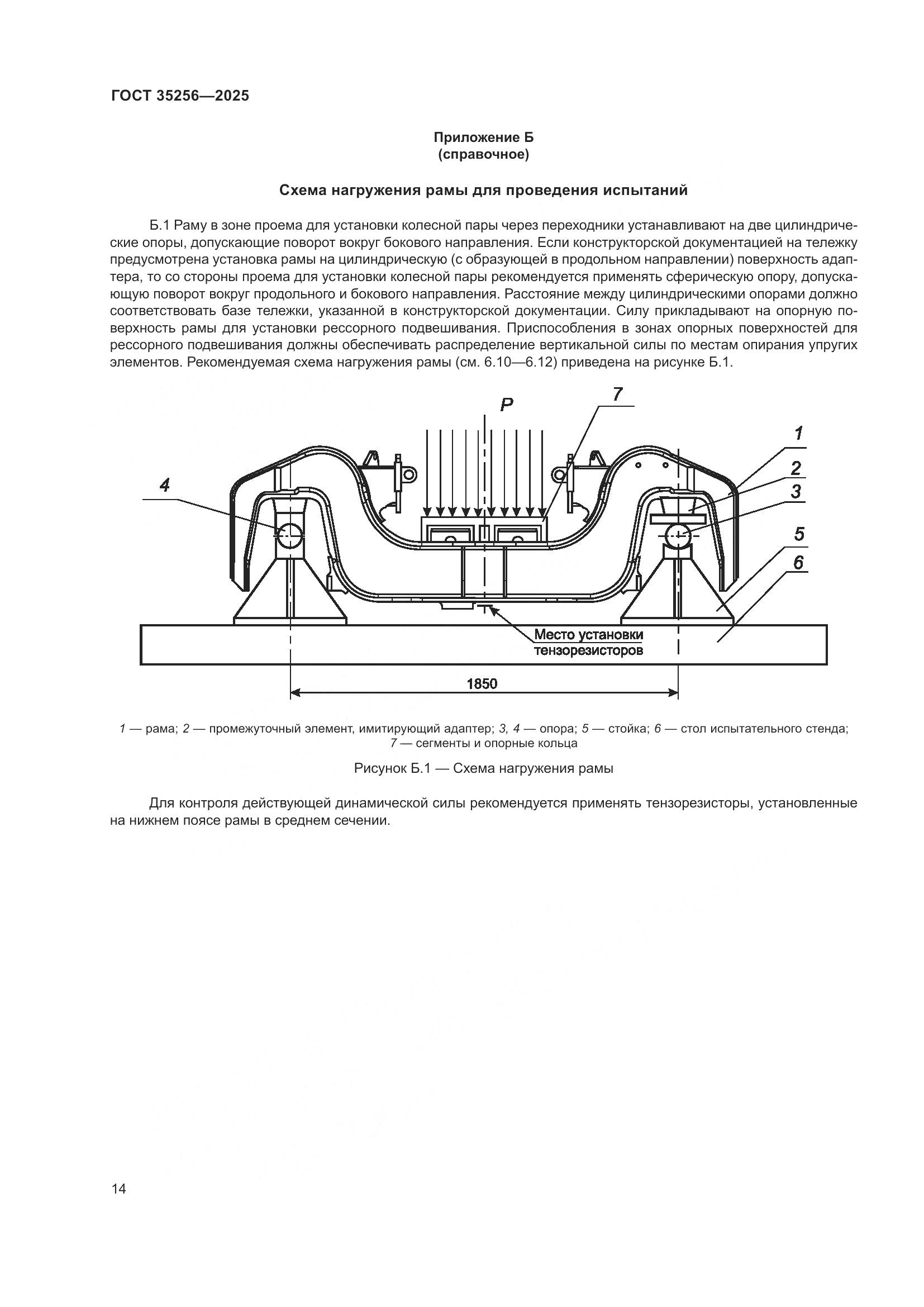 ГОСТ 35256—2025

Приложение Б
(справочное)

Схема нагружения рамы для проведения испытаний

Б.1 Раму в зоне проема для установки колесной пары через переходники устанавливают на две цилиндрические опоры, допускающие поворот вокруг бокового направления. Если конструкторской документацией на тележку предусмотрена установка рамы на цилиндрическую (с образующей в продольном направлении) поверхность адаптера, то со стороны проема для установки колесной пары рекомендуется применять сферическую опору, допускающую поворот вокруг продольного и бокового направления. Расстояние между цилиндрическими опорами должно соответствовать базе тележки, указанной в конструкторской документации. Силу прикладывают на опорную поверхность рамы для установки рессорного подвешивания. Приспособления в зонах опорных поверхностей для рессорного подвешивания должны обеспечивать распределение вертикальной силы по местам опирания упругих элементов. Рекомендуемая схема нагружения рамы (см. 6.10—6.12) приведена на рисунке Б.1.

P
7
1
2
3
4
5
6
Место установки тензорезисторов
1850

1 — рама; 2 — промежуточный элемент, имитирующий адаптер; 3, 4 — опора; 5 — стойка; 6 — стол испытательного стенда; 7 — сегменты и опорные кольца

Рисунок Б.1 — Схема нагружения рамы

Для контроля действующей динамической силы рекомендуется применять тензорезисторы, установленные на нижнем поясе рамы в среднем сечении.

14