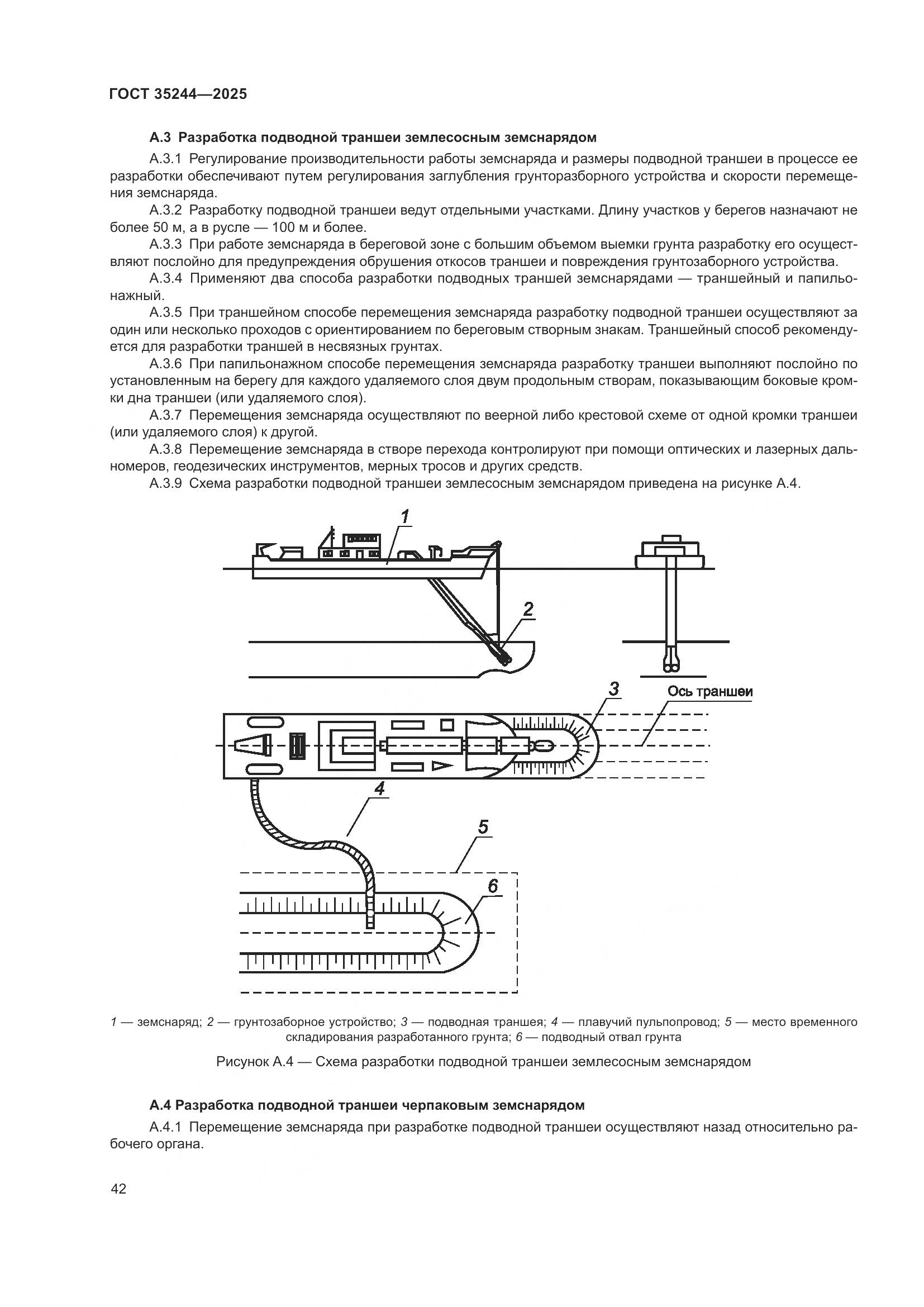 ГОСТ 35244—2025

А.3 Разработка подводной траншеи землесосным земснарядом

А.3.1 Регулирование производительности работы земснаряда и размеры подводной траншеи в процессе ее разработки обеспечивают путем регулирования заглубления грунторазборного устройства и скорости перемещения земснаряда.

А.3.2 Разработку подводной траншеи ведут отдельными участками. Длину участков у берегов назначают не более 50 м, а в русле — 100 м и более.

А.3.3 При работе земснаряда в береговой зоне с большим объемом выемки грунта разработку его осуществляют послойно для предупреждения обрушения откосов траншеи и повреждения грунтозаборного устройства.

А.3.4 Применяют два способа разработки подводных траншей земснарядами — траншейный и папильонажный.

А.3.5 При траншейном способе перемещения земснаряда разработку подводной траншеи осуществляют за один или несколько проходов с ориентированием по береговым створным знакам. Траншейный способ рекомендуется для разработки траншей в несвязных грунтах.

А.3.6 При папильонажном способе перемещения земснаряда разработку траншеи выполняют послойно по установленным на берегу для каждого удаляемого слоя двум продольным створам, показывающим боковые кромки дна траншеи (или удаляемого слоя).

А.3.7 Перемещения земснаряда осуществляют по веерной либо крестовой схеме от одной кромки траншеи (или удаляемого слоя) к другой.

А.3.8 Перемещение земснаряда в створе перехода контролируют при помощи оптических и лазерных дальномеров, геодезических инструментов, мерных тросов и других средств.

А.3.9 Схема разработки подводной траншеи землесосным земснарядом приведена на рисунке А.4.

1
2
3
Ось траншеи
4
5
6

1 — земснаряд; 2 — грунтозаборное устройство; 3 — подводная траншея; 4 — плавучий пульпопровод; 5 — место временного складирования разработанного грунта; 6 — подводный отвал грунта

Рисунок А.4 — Схема разработки подводной траншеи землесосным земснарядом

А.4 Разработка подводной траншеи черпаковым земснарядом

А.4.1 Перемещение земснаряда при разработке подводной траншеи осуществляют назад относительно рабочего органа.

42