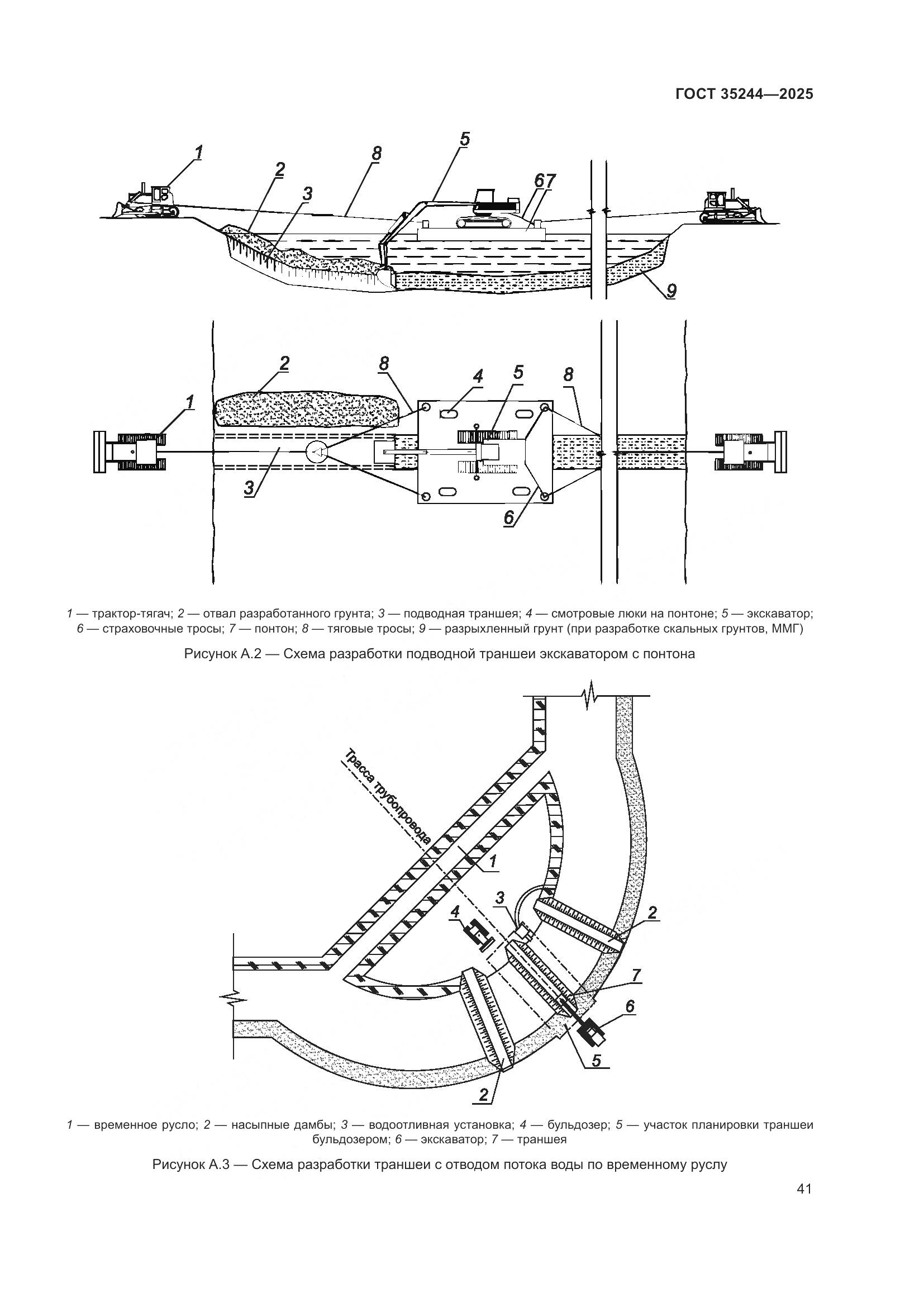 ГОСТ 35244—2025

1
2
3
8
5
67
9

2
8
4
5
8
1
3
6

1 — трактор-тягач; 2 — отвал разработанного грунта; 3 — подводная траншея; 4 — смотровые люки на понтоне; 5 — экскаватор; 6 — страховочные тросы; 7 — понтон; 8 — тяговые тросы; 9 — разрыхленный грунт (при разработке скальных грунтов, ММГ)

Рисунок А.2 — Схема разработки подводной траншеи экскаватором с понтона

Трасса трубопровода
1
3
4
2
7
6
5
2

1 — временное русло; 2 — насыпные дамбы; 3 — водоотливная установка; 4 — бульдозер; 5 — участок планировки траншеи бульдозером; 6 — экскаватор; 7 — траншея

Рисунок А.3 — Схема разработки траншеи с отводом потока воды по временному руслу

41