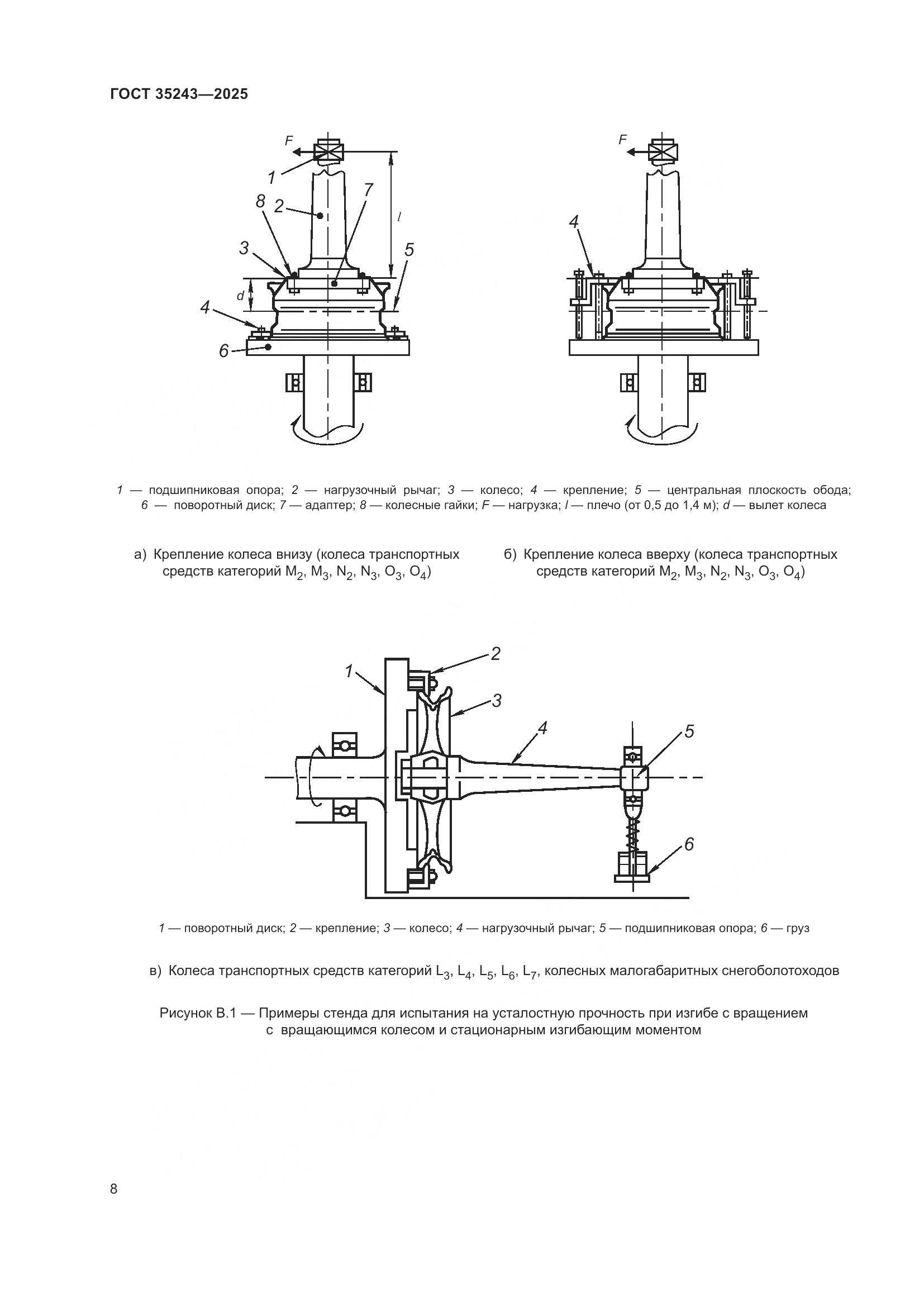 ГОСТ 35243—2025

F
1
8
2
7
l
3
5
d
4
6

F
4

1 — подшипниковая опора; 2 — нагрузочный рычаг; 3 — колесо; 4 — крепление; 5 — центральная плоскость обода; 6 — поворотный диск; 7 — адаптер; 8 — колесные гайки; F — нагрузка; l — плечо (от 0,5 до 1,4 м); d — вылет колеса

а) Крепление колеса внизу (колеса транспортных средств категорий $M_2$, $M_3$, $N_2$, $N_3$, $O_3$, $O_4$)

б) Крепление колеса вверху (колеса транспортных средств категорий $M_2$, $M_3$, $N_2$, $N_3$, $O_3$, $O_4$)

1
2
3
4
5
6

1 — поворотный диск; 2 — крепление; 3 — колесо; 4 — нагрузочный рычаг; 5 — подшипниковая опора; 6 — груз

в) Колеса транспортных средств категорий $L_3$, $L_4$, $L_5$, $L_6$, $L_7$, колесных малогабаритных снегоболотоходов

Рисунок В.1 — Примеры стенда для испытания на усталостную прочность при изгибе с вращением с вращающимся колесом и стационарным изгибающим моментом

8