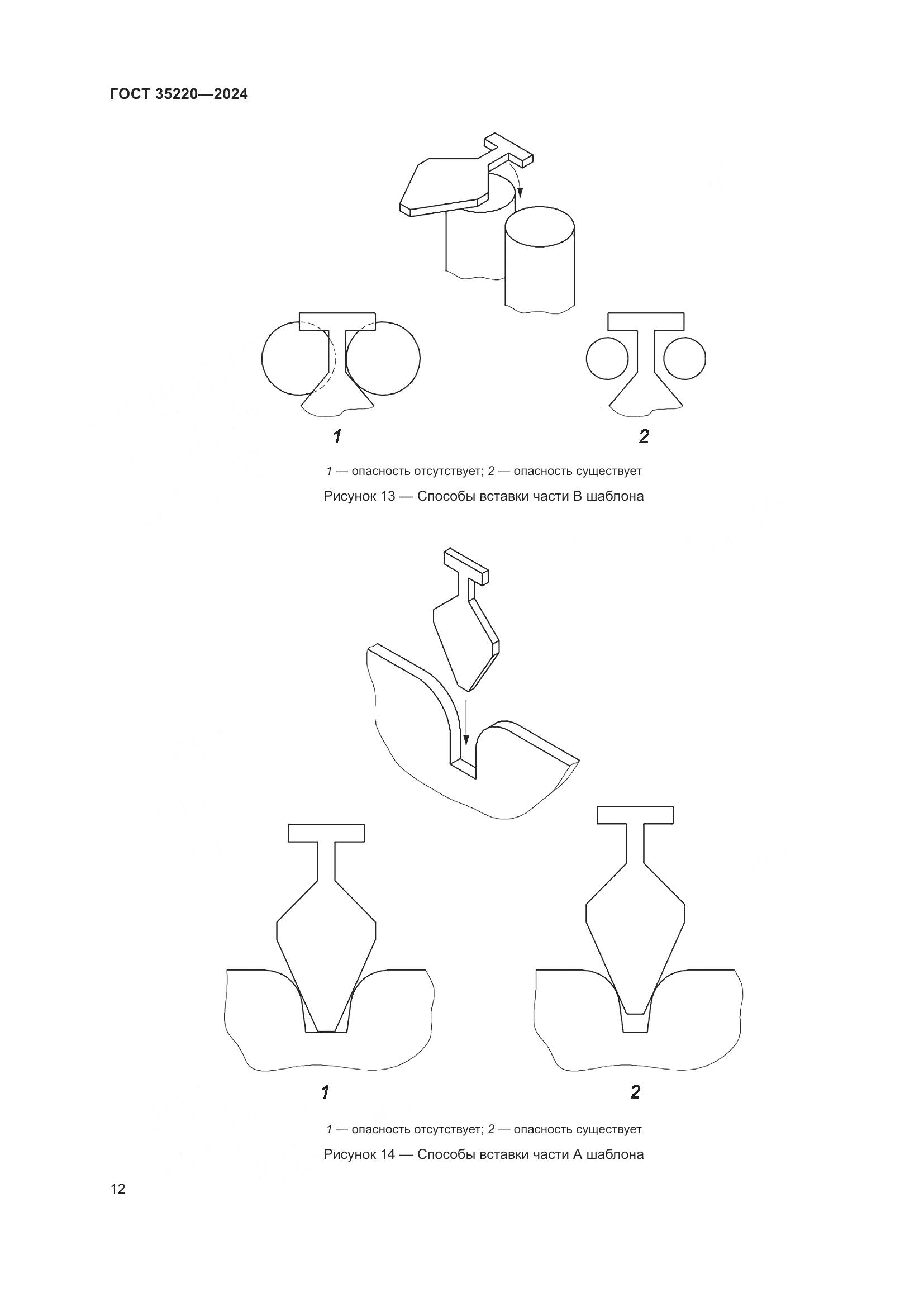 ГОСТ 35220—2024

1

2

1 — опасность отсутствует; 2 — опасность существует

Рисунок 13 — Способы вставки части В шаблона

1

2

1 — опасность отсутствует; 2 — опасность существует

Рисунок 14 — Способы вставки части А шаблона

12