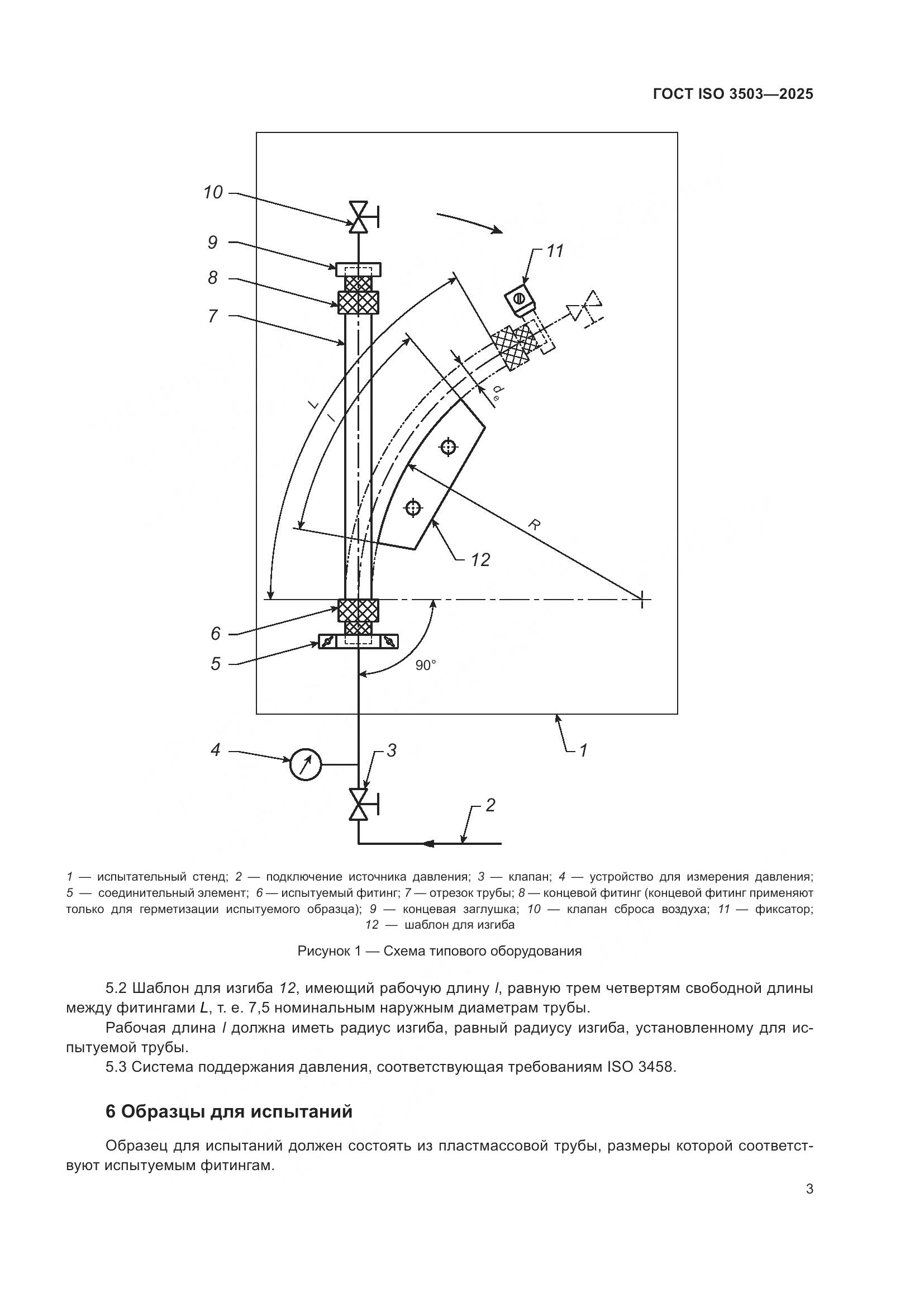 ГОСТ ISO 3503—2025

10
9
8
7
11
L
l
$d_e$
R
12
6
5
90°
4
3
1
2

1 — испытательный стенд; 2 — подключение источника давления; 3 — клапан; 4 — устройство для измерения давления; 5 — соединительный элемент; 6 — испытуемый фитинг; 7 — отрезок трубы; 8 — концевой фитинг (концевой фитинг применяют только для герметизации испытуемого образца); 9 — концевая заглушка; 10 — клапан сброса воздуха; 11 — фиксатор; 12 — шаблон для изгиба

Рисунок 1 — Схема типового оборудования

5.2 Шаблон для изгиба 12, имеющий рабочую длину l, равную трем четвертям свободной длины между фитингами L, т. е. 7,5 номинальным наружным диаметрам трубы.

Рабочая длина l должна иметь радиус изгиба, равный радиусу изгиба, установленному для испытуемой трубы.

5.3 Система поддержания давления, соответствующая требованиям ISO 3458.

6 Образцы для испытаний

Образец для испытаний должен состоять из пластмассовой трубы, размеры которой соответствуют испытуемым фитингам.

3