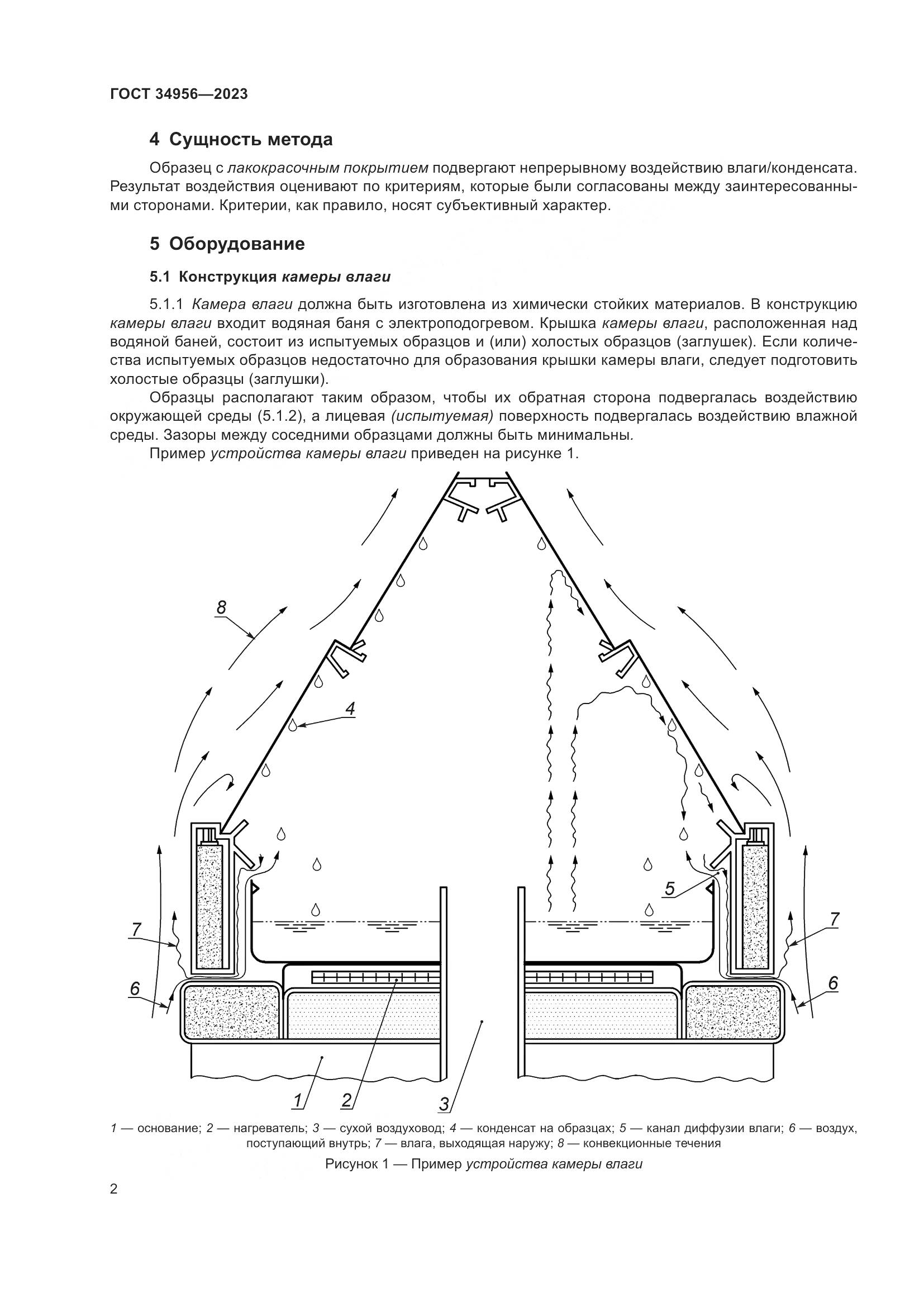 ГОСТ 34956—2023

4 Сущность метода

Образец с лакокрасочным покрытием подвергают непрерывному воздействию влаги/конденсата. Результат воздействия оценивают по критериям, которые были согласованы между заинтересованными сторонами. Критерии, как правило, носят субъективный характер.

5 Оборудование

5.1 Конструкция камеры влаги

5.1.1 Камера влаги должна быть изготовлена из химически стойких материалов. В конструкцию камеры влаги входит водяная баня с электроподогревом. Крышка камеры влаги, расположенная над водяной баней, состоит из испытуемых образцов и (или) холостых образцов (заглушек). Если количества испытуемых образцов недостаточно для образования крышки камеры влаги, следует подготовить холостые образцы (заглушки).

Образцы располагают таким образом, чтобы их обратная сторона подвергалась воздействию окружающей среды (5.1.2), а лицевая (испытуемая) поверхность подвергалась воздействию влажной среды. Зазоры между соседними образцами должны быть минимальны.

Пример устройства камеры влаги приведен на рисунке 1.

8
4
5
7
7
6
6
1
2
3

1 — основание; 2 — нагреватель; 3 — сухой воздуховод; 4 — конденсат на образцах; 5 — канал диффузии влаги; 6 — воздух, поступающий внутрь; 7 — влага, выходящая наружу; 8 — конвекционные течения

Рисунок 1 — Пример устройства камеры влаги

2