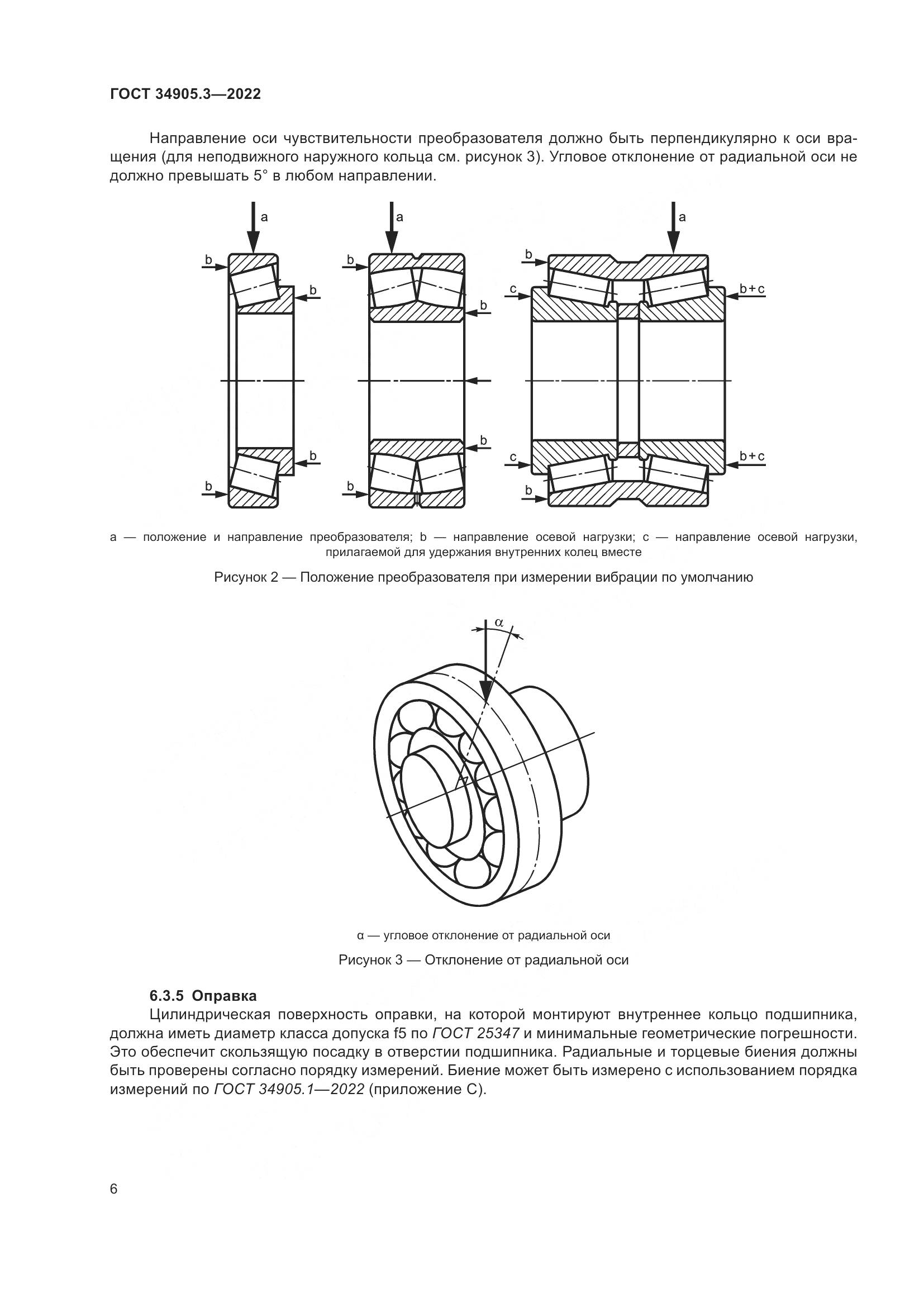 ГОСТ 34905.3—2022

Направление оси чувствительности преобразователя должно быть перпендикулярно к оси вращения (для неподвижного наружного кольца см. рисунок 3). Угловое отклонение от радиальной оси не должно превышать 5° в любом направлении.

a
b
b
b
b
a
b
b
b
b
a
b
c
b+c
c
b+c
b

a — положение и направление преобразователя; b — направление осевой нагрузки; c — направление осевой нагрузки, прилагаемой для удержания внутренних колец вместе

Рисунок 2 — Положение преобразователя при измерении вибрации по умолчанию

α

α — угловое отклонение от радиальной оси

Рисунок 3 — Отклонение от радиальной оси

6.3.5 Оправка

Цилиндрическая поверхность оправки, на которой монтируют внутреннее кольцо подшипника, должна иметь диаметр класса допуска f5 по ГОСТ 25347 и минимальные геометрические погрешности. Это обеспечит скользящую посадку в отверстии подшипника. Радиальные и торцевые биения должны быть проверены согласно порядку измерений. Биение может быть измерено с использованием порядка измерений по ГОСТ 34905.1—2022 (приложение С).

6