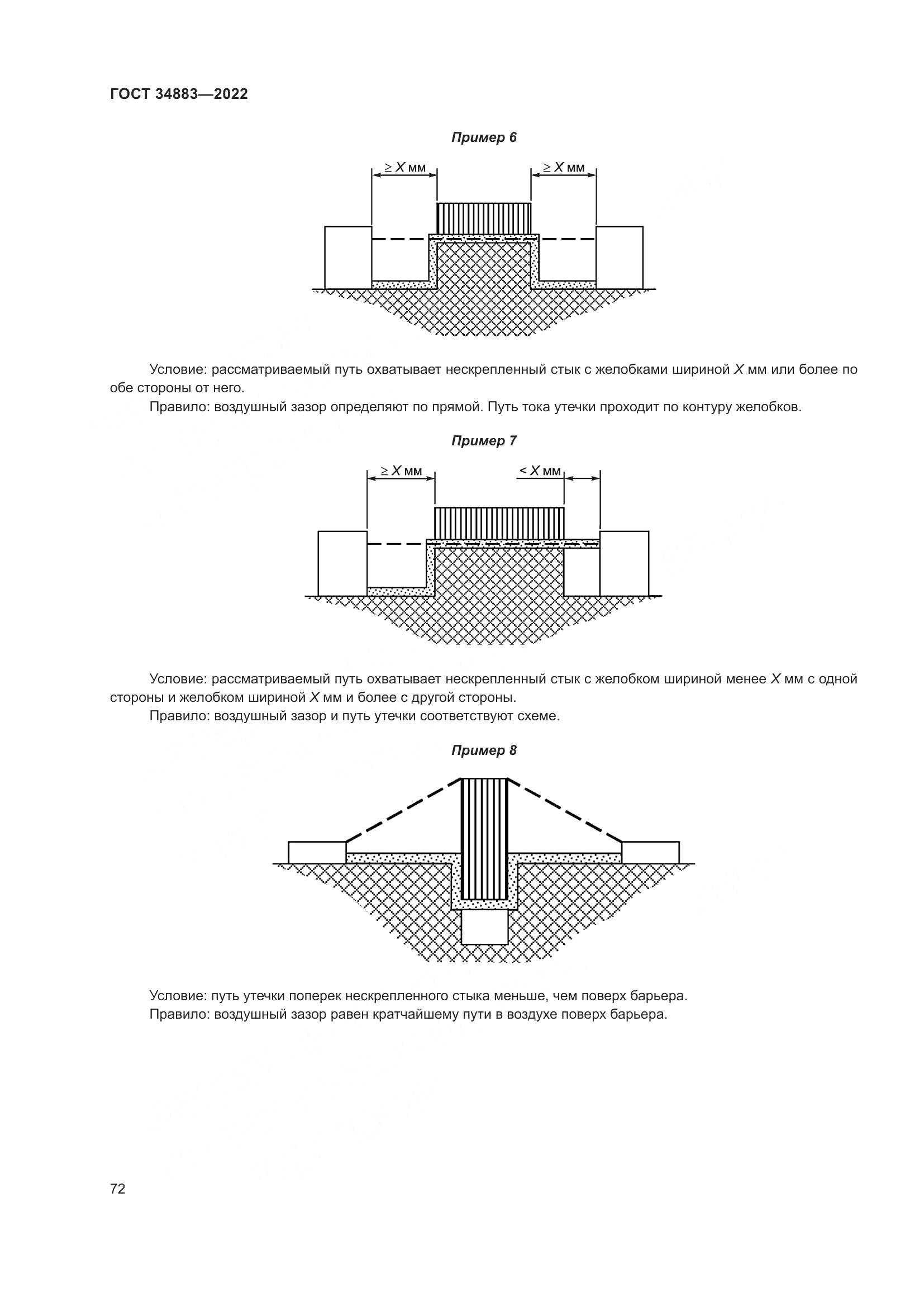 ГОСТ 34883—2022

Пример 6

$\geq X$ мм

$\geq X$ мм

Условие: рассматриваемый путь охватывает нескрепленный стык с желобками шириной $X$ мм или более по обе стороны от него.

Правило: воздушный зазор определяют по прямой. Путь тока утечки проходит по контуру желобков.

Пример 7

$\geq X$ мм

$< X$ мм

Условие: рассматриваемый путь охватывает нескрепленный стык с желобком шириной менее $X$ мм с одной стороны и желобком шириной $X$ мм и более с другой стороны.

Правило: воздушный зазор и путь утечки соответствуют схеме.

Пример 8

Условие: путь утечки поперек нескрепленного стыка меньше, чем поверх барьера.

Правило: воздушный зазор равен кратчайшему пути в воздухе поверх барьера.

72