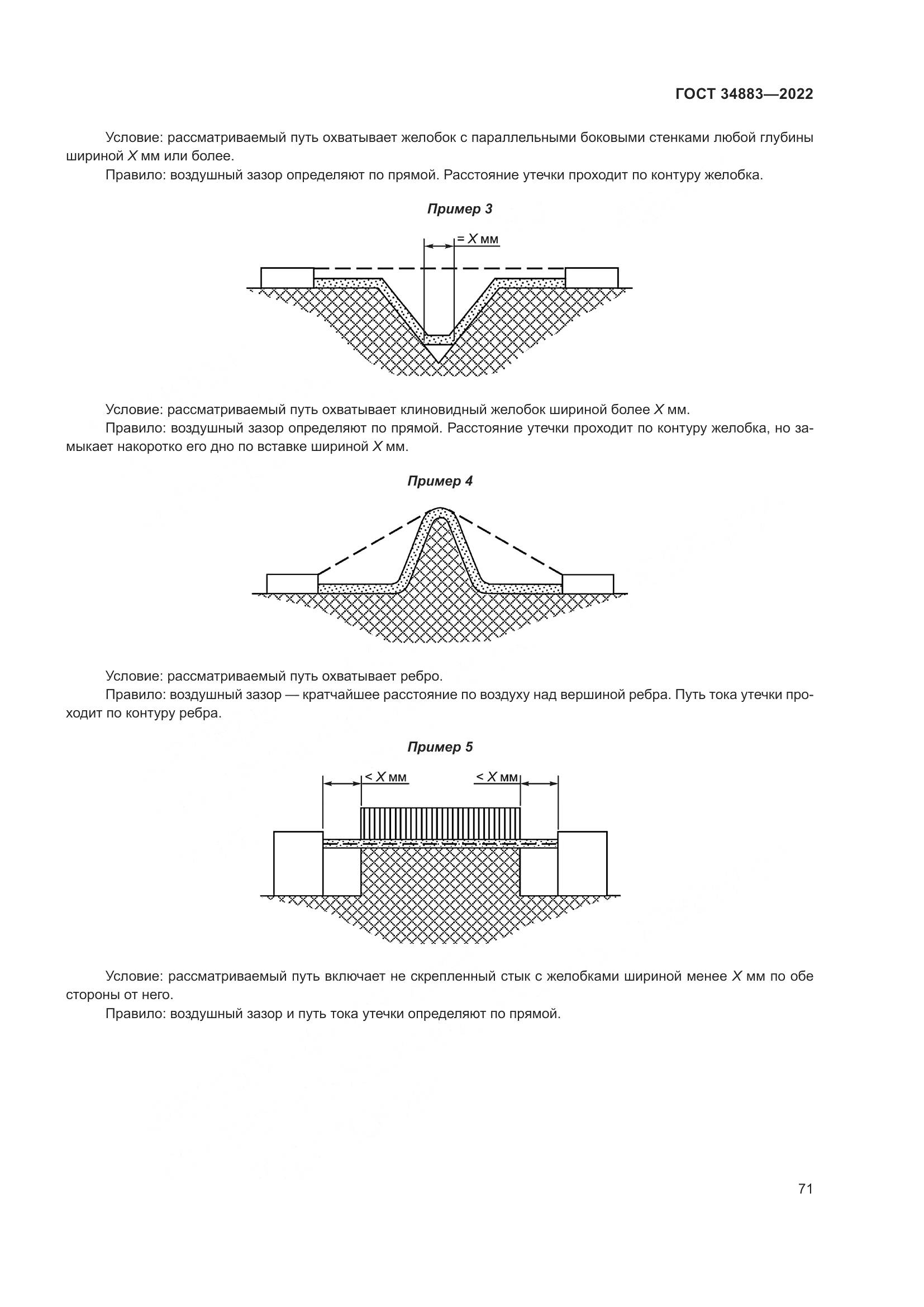 ГОСТ 34883—2022

Условие: рассматриваемый путь охватывает желобок с параллельными боковыми стенками любой глубины шириной $X$ мм или более.

Правило: воздушный зазор определяют по прямой. Расстояние утечки проходит по контуру желобка.

Пример 3

= $X$ мм

Условие: рассматриваемый путь охватывает клиновидный желобок шириной более $X$ мм.

Правило: воздушный зазор определяют по прямой. Расстояние утечки проходит по контуру желобка, но замыкает накоротко его дно по вставке шириной $X$ мм.

Пример 4

Условие: рассматриваемый путь охватывает ребро.

Правило: воздушный зазор — кратчайшее расстояние по воздуху над вершиной ребра. Путь тока утечки проходит по контуру ребра.

Пример 5

< $X$ мм

< $X$ мм

Условие: рассматриваемый путь включает не скрепленный стык с желобками шириной менее $X$ мм по обе стороны от него.

Правило: воздушный зазор и путь тока утечки определяют по прямой.

71