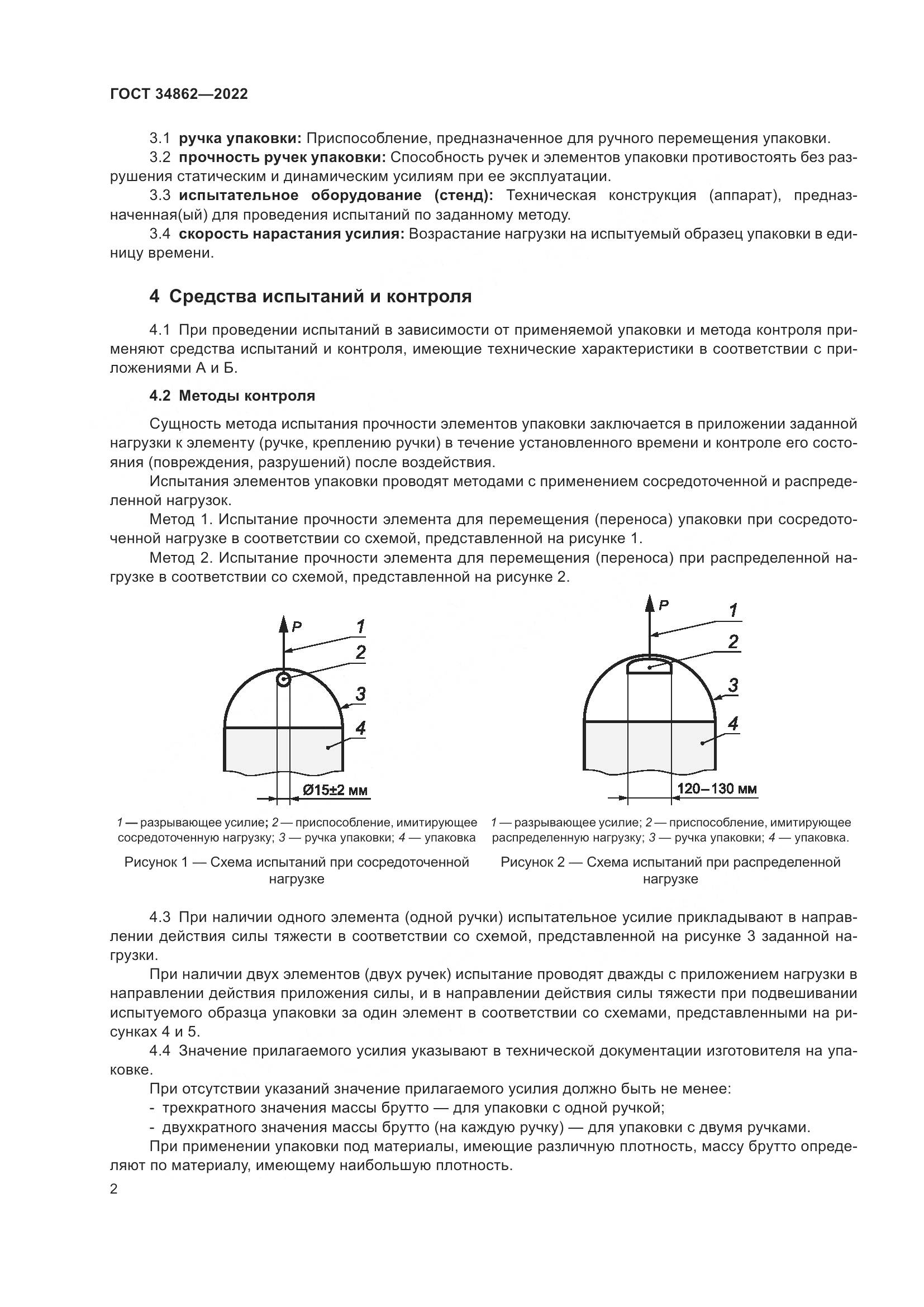 ГОСТ 34862—2022

3.1 ручка упаковки: Приспособление, предназначенное для ручного перемещения упаковки.

3.2 прочность ручек упаковки: Способность ручек и элементов упаковки противостоять без разрушения статическим и динамическим усилиям при ее эксплуатации.

3.3 испытательное оборудование (стенд): Техническая конструкция (аппарат), предназначенная(ый) для проведения испытаний по заданному методу.

3.4 скорость нарастания усилия: Возрастание нагрузки на испытуемый образец упаковки в единицу времени.

4 Средства испытаний и контроля

4.1 При проведении испытаний в зависимости от применяемой упаковки и метода контроля применяют средства испытаний и контроля, имеющие технические характеристики в соответствии с приложениями А и Б.

4.2 Методы контроля

Сущность метода испытания прочности элементов упаковки заключается в приложении заданной нагрузки к элементу (ручке, креплению ручки) в течение установленного времени и контроле его состояния (повреждения, разрушений) после воздействия.

Испытания элементов упаковки проводят методами с применением сосредоточенной и распределенной нагрузок.

Метод 1. Испытание прочности элемента для перемещения (переноса) упаковки при сосредоточенной нагрузке в соответствии со схемой, представленной на рисунке 1.

Метод 2. Испытание прочности элемента для перемещения (переноса) при распределенной нагрузке в соответствии со схемой, представленной на рисунке 2.

P
1
2
3
4
Ø15±2 мм

1 — разрывающее усилие; 2 — приспособление, имитирующее сосредоточенную нагрузку; 3 — ручка упаковки; 4 — упаковка

Рисунок 1 — Схема испытаний при сосредоточенной нагрузке

P
1
2
3
4
120–130 мм

1 — разрывающее усилие; 2 — приспособление, имитирующее распределенную нагрузку; 3 — ручка упаковки; 4 — упаковка.

Рисунок 2 — Схема испытаний при распределенной нагрузке

4.3 При наличии одного элемента (одной ручки) испытательное усилие прикладывают в направлении действия силы тяжести в соответствии со схемой, представленной на рисунке 3 заданной нагрузки.

При наличии двух элементов (двух ручек) испытание проводят дважды с приложением нагрузки в направлении действия приложения силы, и в направлении действия силы тяжести при подвешивании испытуемого образца упаковки за один элемент в соответствии со схемами, представленными на рисунках 4 и 5.

4.4 Значение прилагаемого усилия указывают в технической документации изготовителя на упаковке.

При отсутствии указаний значение прилагаемого усилия должно быть не менее:
- трехкратного значения массы брутто — для упаковки с одной ручкой;
- двухкратного значения массы брутто (на каждую ручку) — для упаковки с двумя ручками.

При применении упаковки под материалы, имеющие различную плотность, массу брутто определяют по материалу, имеющему наибольшую плотность.

2