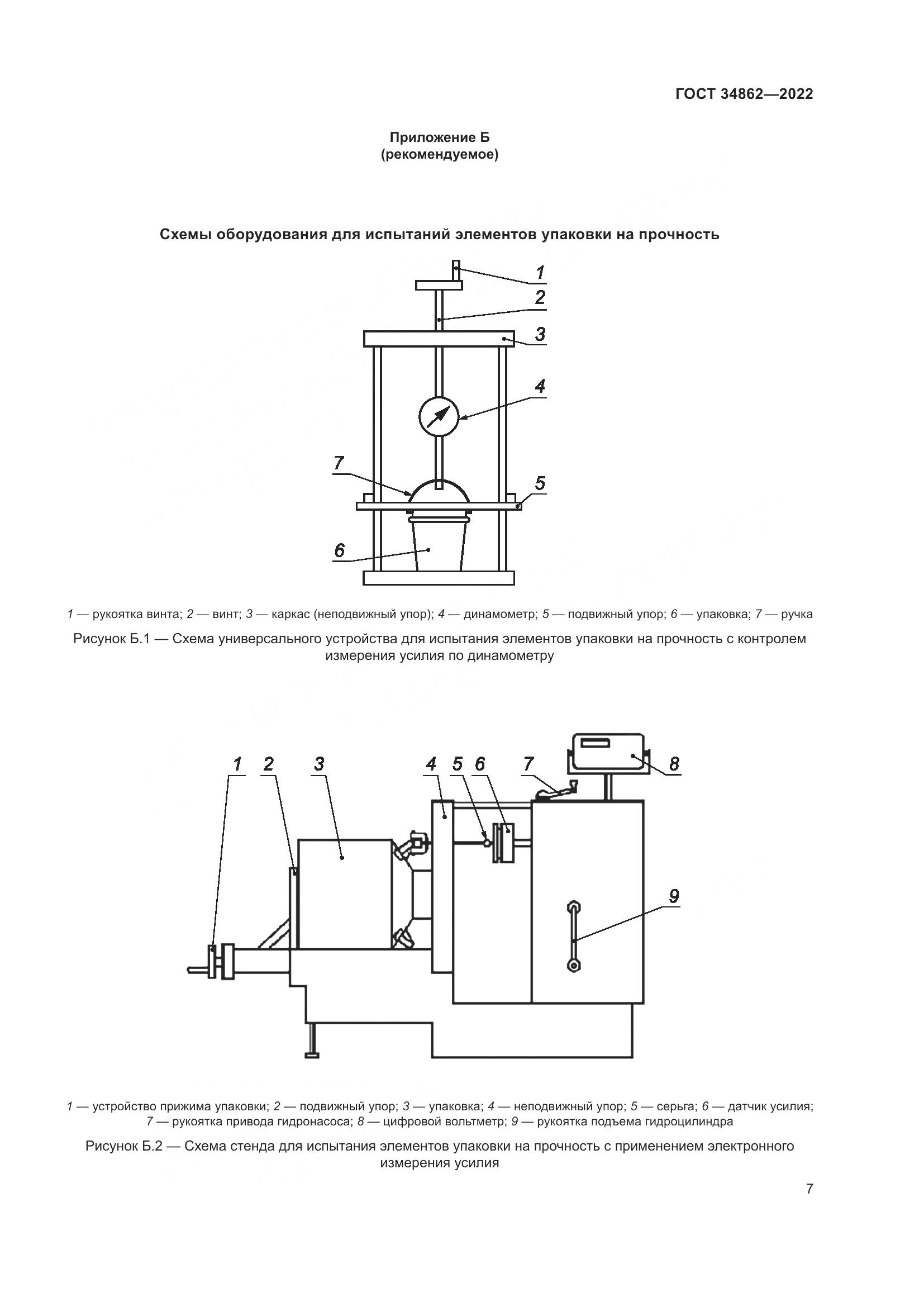 ГОСТ 34862—2022

Приложение Б
(рекомендуемое)

Схемы оборудования для испытаний элементов упаковки на прочность

1
2
3
4
7
5
6

1 — рукоятка винта; 2 — винт; 3 — каркас (неподвижный упор); 4 — динамометр; 5 — подвижный упор; 6 — упаковка; 7 — ручка

Рисунок Б.1 — Схема универсального устройства для испытания элементов упаковки на прочность с контролем измерения усилия по динамометру

1 2 3 4 5 6 7 8
9

1 — устройство прижима упаковки; 2 — подвижный упор; 3 — упаковка; 4 — неподвижный упор; 5 — серьга; 6 — датчик усилия; 7 — рукоятка привода гидронасоса; 8 — цифровой вольтметр; 9 — рукоятка подъема гидроцилиндра

Рисунок Б.2 — Схема стенда для испытания элементов упаковки на прочность с применением электронного измерения усилия

7