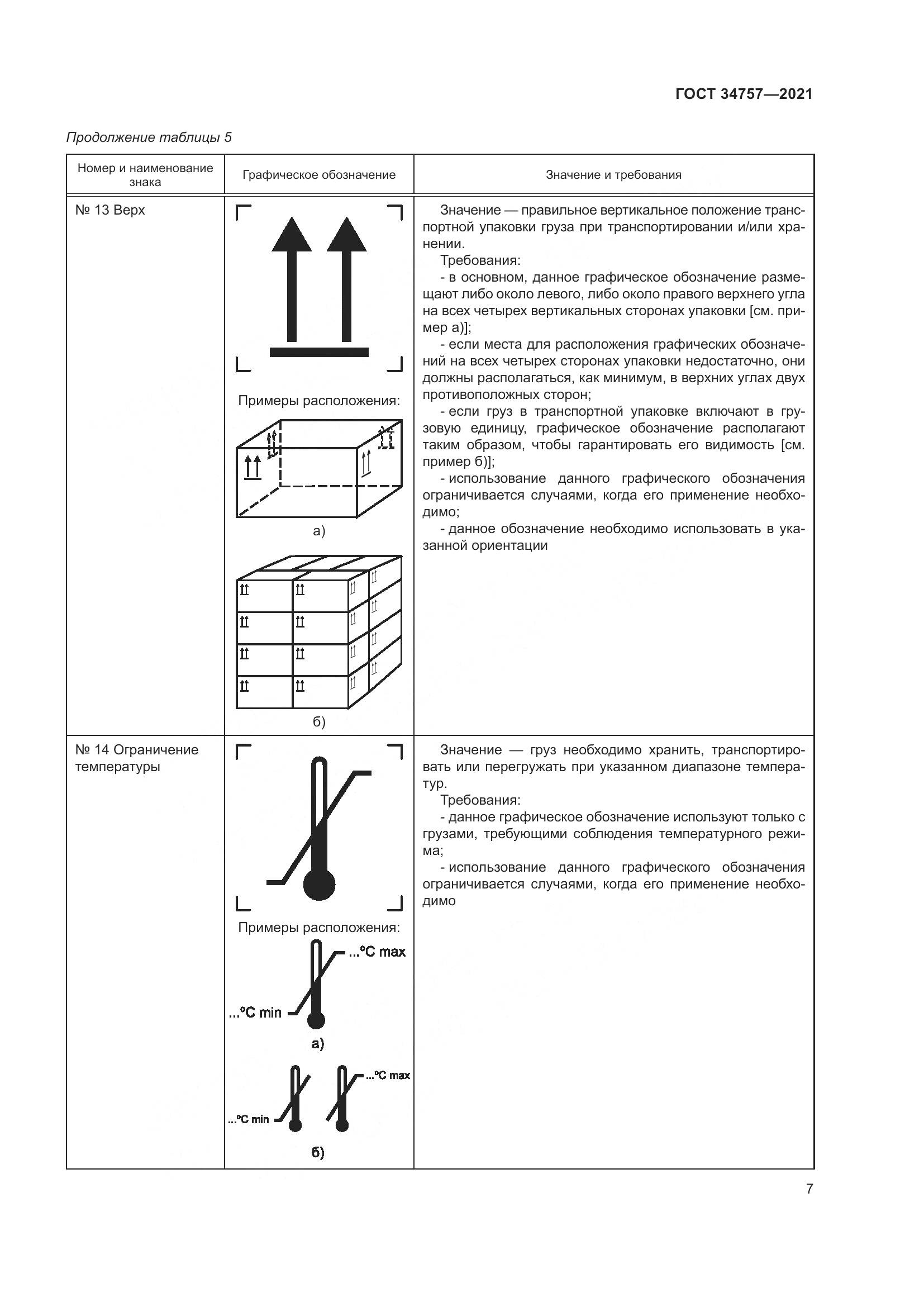 ГОСТ 34757—2021

Продолжение таблицы 5

| Номер и наименование знака | Графическое обозначение | Значение и требования |
|---|---|---|
| № 13 Верх | Примеры расположения: а) б) | Значение — правильное вертикальное положение транспортной упаковки груза при транспортировании и/или хранении. Требования: - в основном, данное графическое обозначение размещают либо около левого, либо около правого верхнего угла на всех четырех вертикальных сторонах упаковки [см. пример а)]; - если места для расположения графических обозначений на всех четырех сторонах упаковки недостаточно, они должны располагаться, как минимум, в верхних углах двух противоположных сторон; - если груз в транспортной упаковке включают в грузовую единицу, графическое обозначение располагают таким образом, чтобы гарантировать его видимость [см. пример б)]; - использование данного графического обозначения ограничивается случаями, когда его применение необходимо; - данное обозначение необходимо использовать в указанной ориентации |
| № 14 Ограничение температуры | Примеры расположения: ...°C max ...°C min а) ...°C max ...°C min б) | Значение — груз необходимо хранить, транспортировать или перегружать при указанном диапазоне температур. Требования: - данное графическое обозначение используют только с грузами, требующими соблюдения температурного режима; - использование данного графического обозначения ограничивается случаями, когда его применение необходимо |

7