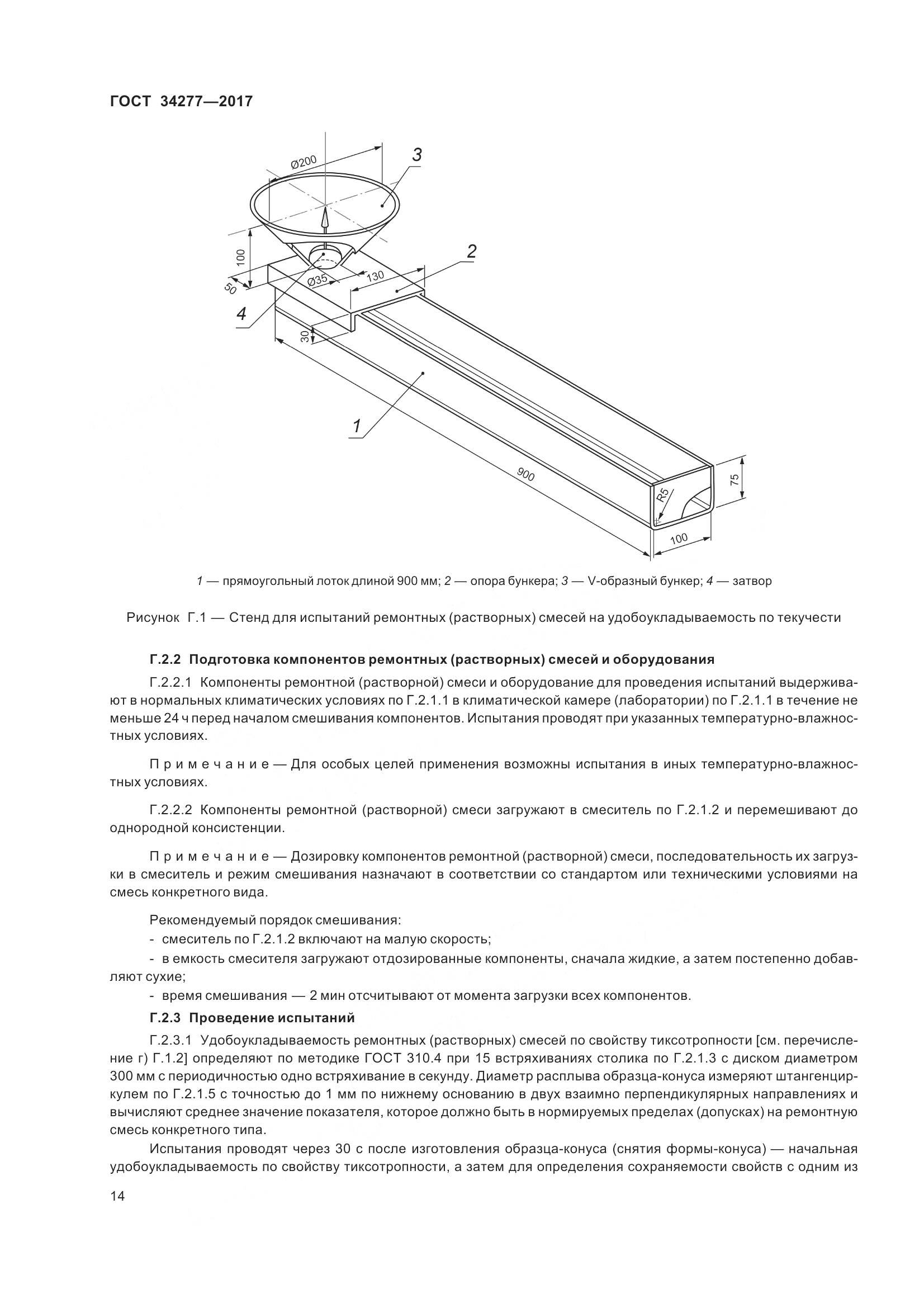 ГОСТ 34277—2017

Ø200
3
100
50
Ø35
130
2
4
30
1
900
R5
75
100

1 — прямоугольный лоток длиной 900 мм; 2 — опора бункера; 3 — V-образный бункер; 4 — затвор

Рисунок Г.1 — Стенд для испытаний ремонтных (растворных) смесей на удобоукладываемость по текучести

Г.2.2 Подготовка компонентов ремонтных (растворных) смесей и оборудования

Г.2.2.1 Компоненты ремонтной (растворной) смеси и оборудование для проведения испытаний выдерживают в нормальных климатических условиях по Г.2.1.1 в климатической камере (лаборатории) по Г.2.1.1 в течение не меньше 24 ч перед началом смешивания компонентов. Испытания проводят при указанных температурно-влажностных условиях.

Примечание — Для особых целей применения возможны испытания в иных температурно-влажностных условиях.

Г.2.2.2 Компоненты ремонтной (растворной) смеси загружают в смеситель по Г.2.1.2 и перемешивают до однородной консистенции.

Примечание — Дозировку компонентов ремонтной (растворной) смеси, последовательность их загрузки в смеситель и режим смешивания назначают в соответствии со стандартом или техническими условиями на смесь конкретного вида.

Рекомендуемый порядок смешивания:
- смеситель по Г.2.1.2 включают на малую скорость;
- в емкость смесителя загружают отдозированные компоненты, сначала жидкие, а затем постепенно добавляют сухие;
- время смешивания — 2 мин отсчитывают от момента загрузки всех компонентов.

Г.2.3 Проведение испытаний

Г.2.3.1 Удобоукладываемость ремонтных (растворных) смесей по свойству тиксотропности [см. перечисление г) Г.1.2] определяют по методике ГОСТ 310.4 при 15 встряхиваниях столика по Г.2.1.3 с диском диаметром 300 мм с периодичностью одно встряхивание в секунду. Диаметр расплыва образца-конуса измеряют штангенциркулем по Г.2.1.5 с точностью до 1 мм по нижнему основанию в двух взаимно перпендикулярных направлениях и вычисляют среднее значение показателя, которое должно быть в нормируемых пределах (допусках) на ремонтную смесь конкретного типа.

Испытания проводят через 30 с после изготовления образца-конуса (снятия формы-конуса) — начальная удобоукладываемость по свойству тиксотропности, а затем для определения сохраняемости свойств с одним из

14