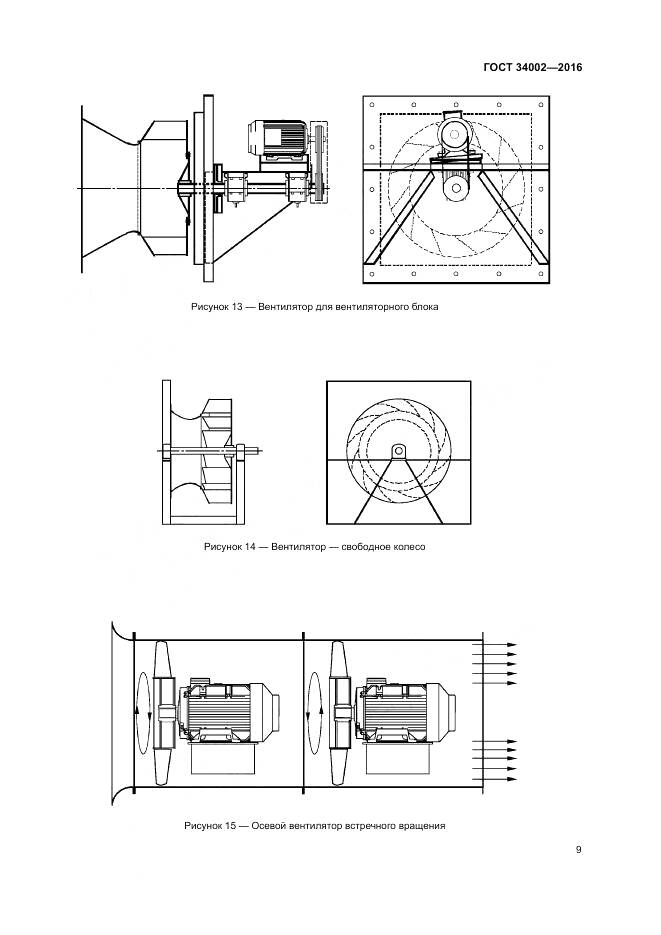 ГОСТ 34002—2016

Рисунок 13 — Вентилятор для вентиляторного блока

Рисунок 14 — Вентилятор — свободное колесо

Рисунок 15 — Осевой вентилятор встречного вращения

9